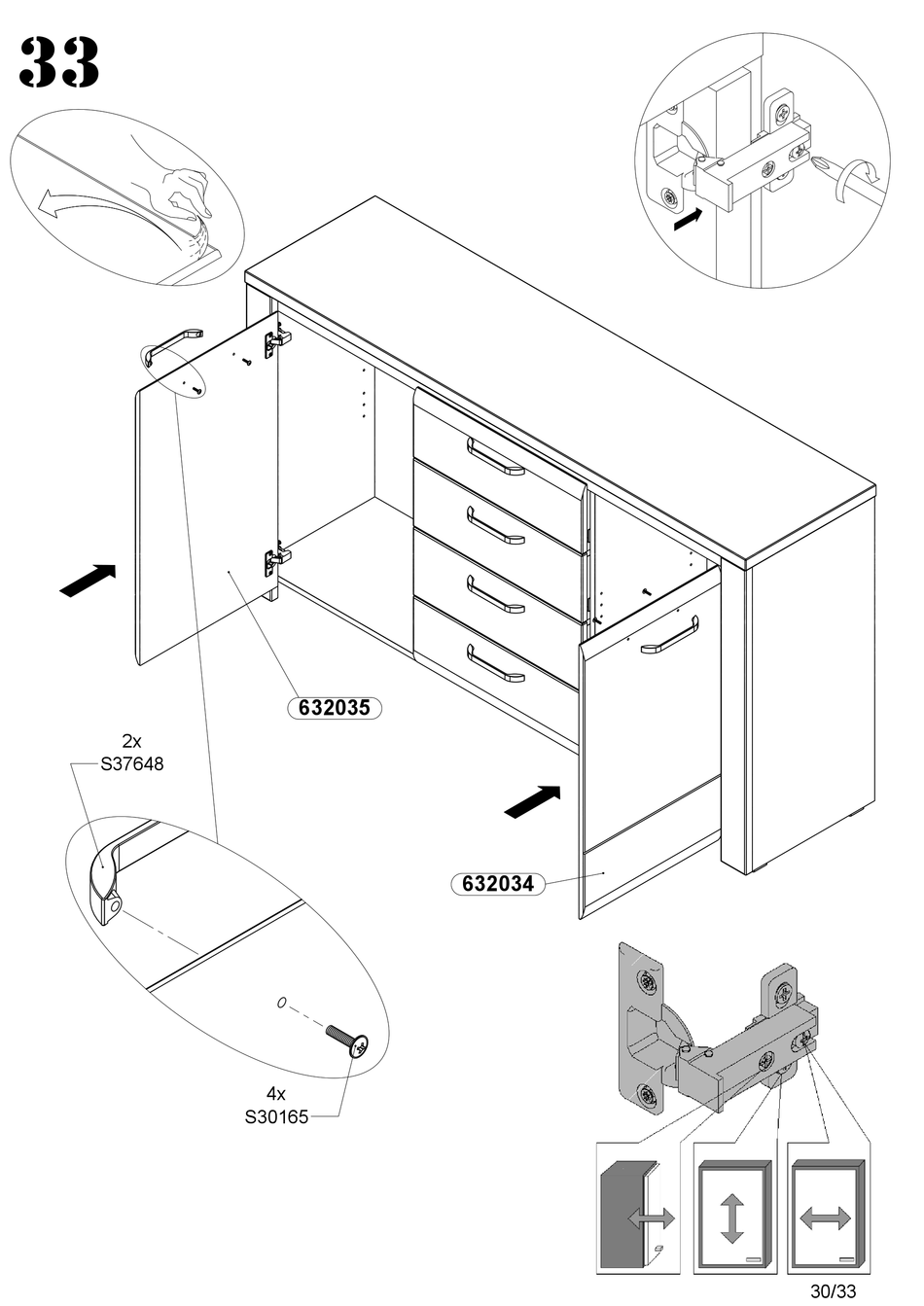 33

632035

2x
S37648

632034

4x
S30165

30/33