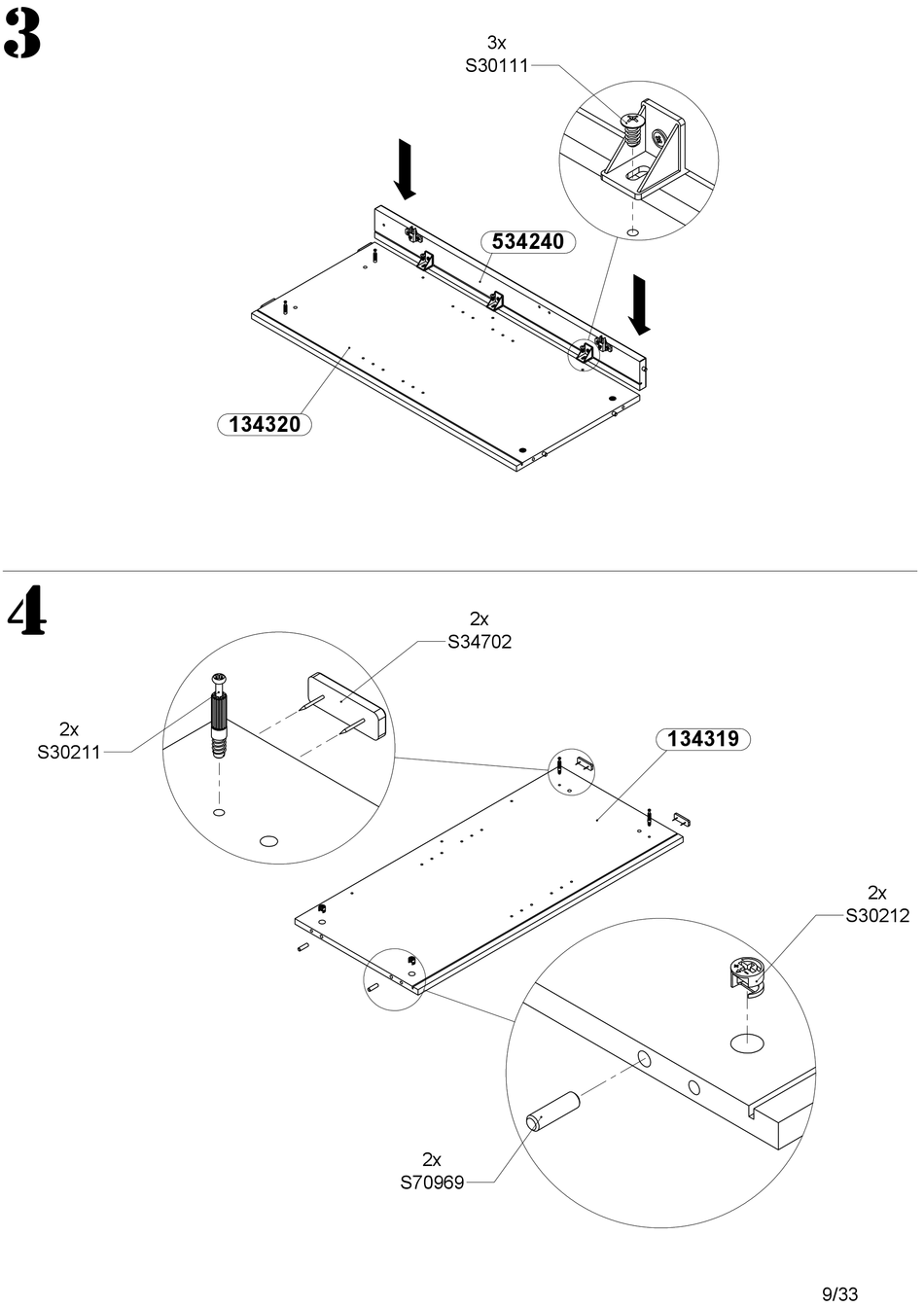 3

3x
S30111

534240

134320

4

2x
S34702

2x
S30211

134319

2x
S30212

2x
S70969

9/33