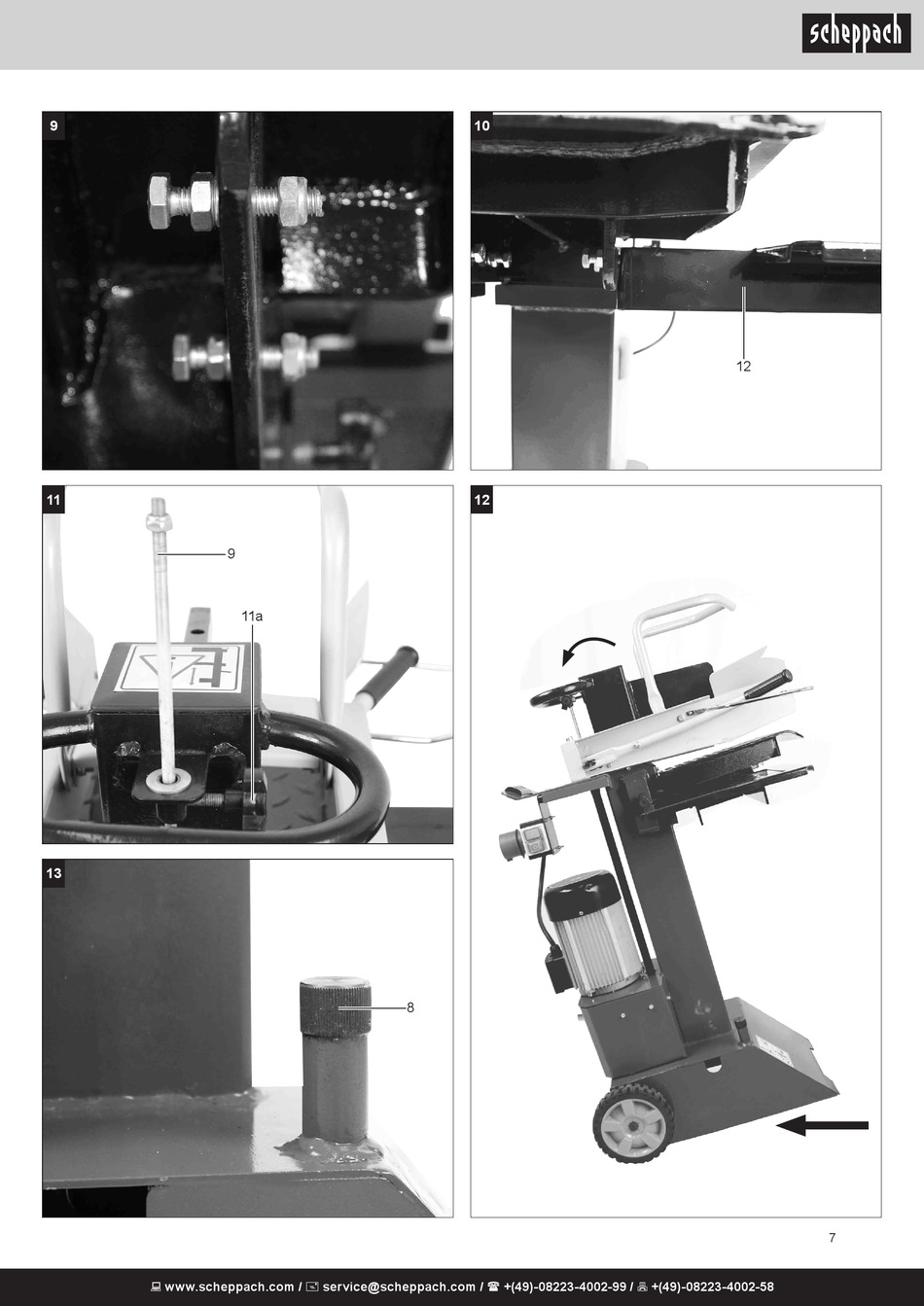 scheppach

9

10

12

11

9

11a

12

13

8

7

www.scheppach.com / service@scheppach.com / +(49)-08223-4002-99 / +(49)-08223-4002-58