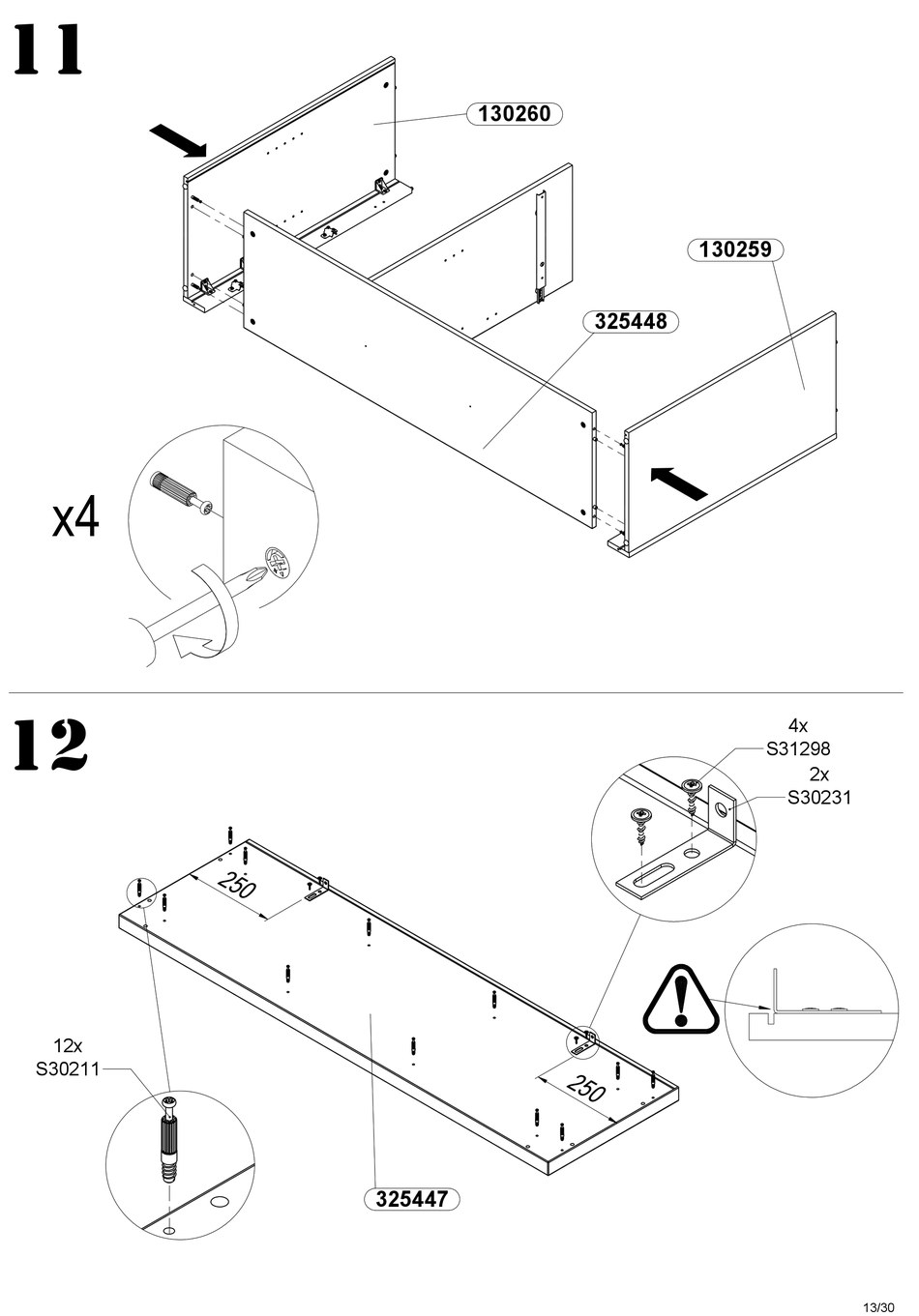 11

130260

130259

325448

x4

12

4x
S31298
2x
S30231

250

250

12x
S30211

325447

13/30