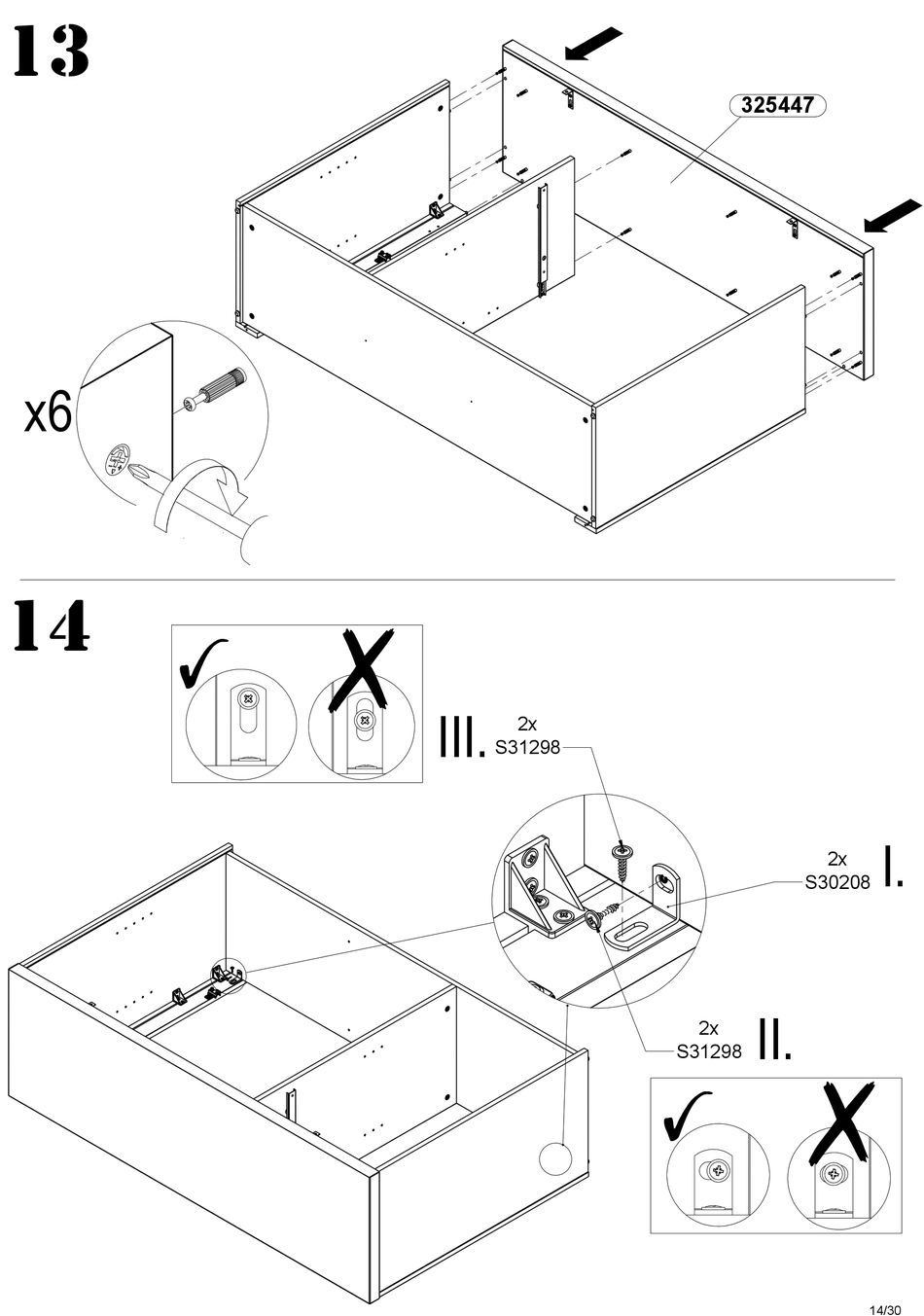 13

325447

x6

14

III.
2x
S31298

2x
S30208
I.

2x
S31298
II.

14/30