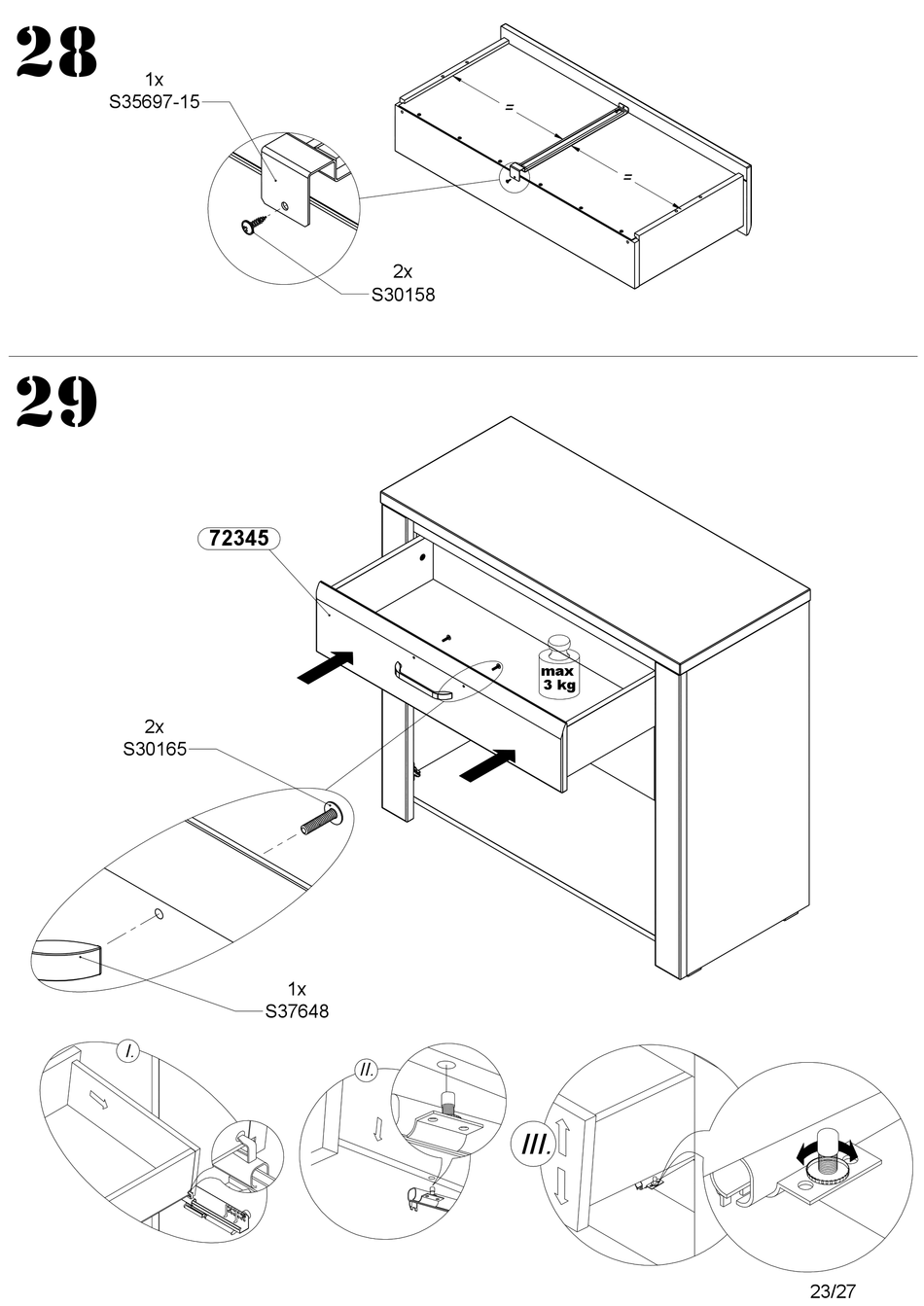 28

1x
S35697-15

=

=

2x
S30158

29

72345

max
3 kg

2x
S30165

1x
S37648

I.

II.

III.

23/27