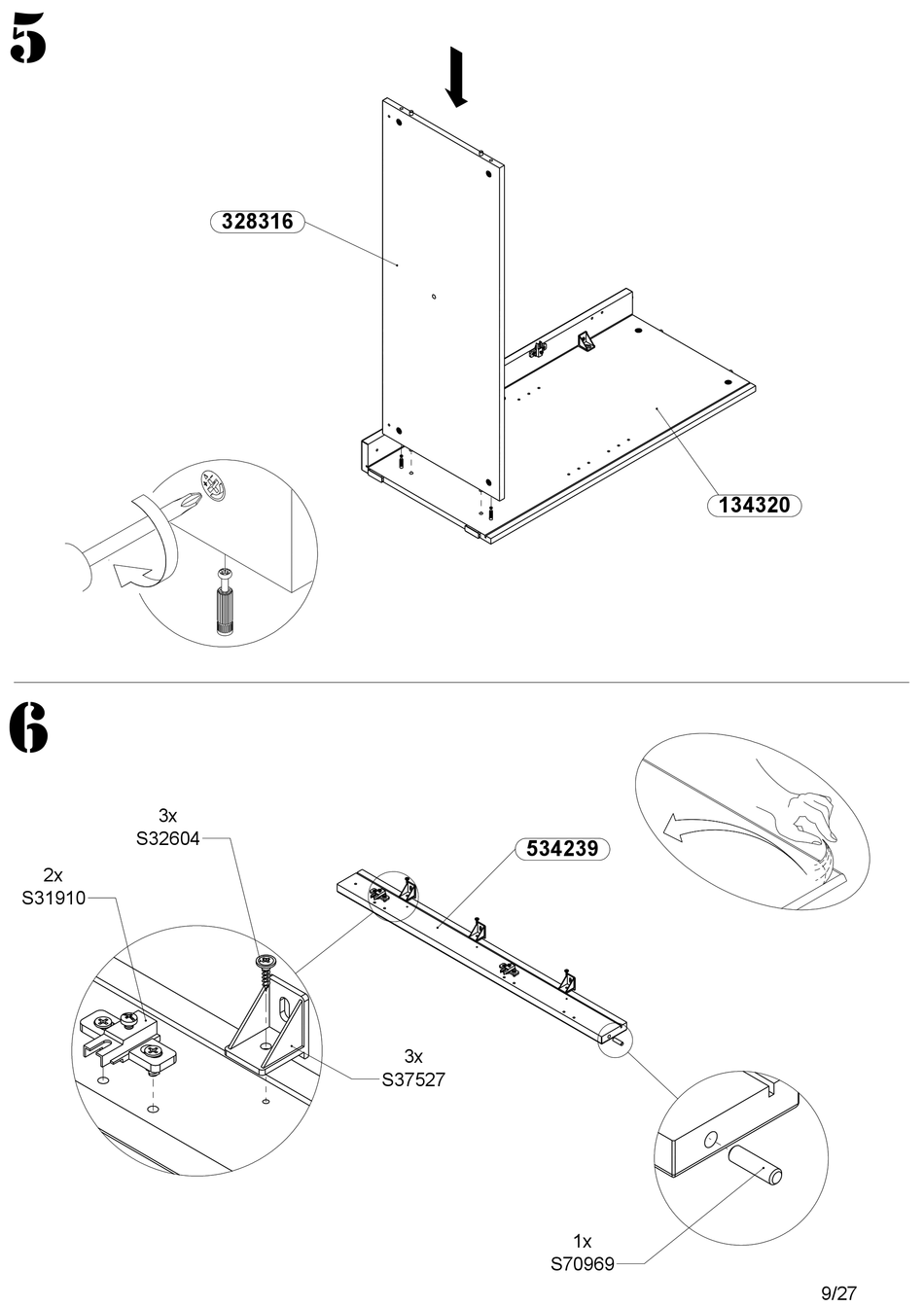 5

328316

134320

6

3x
S32604

2x
S31910

534239

3x
S37527

1x
S70969

9/27