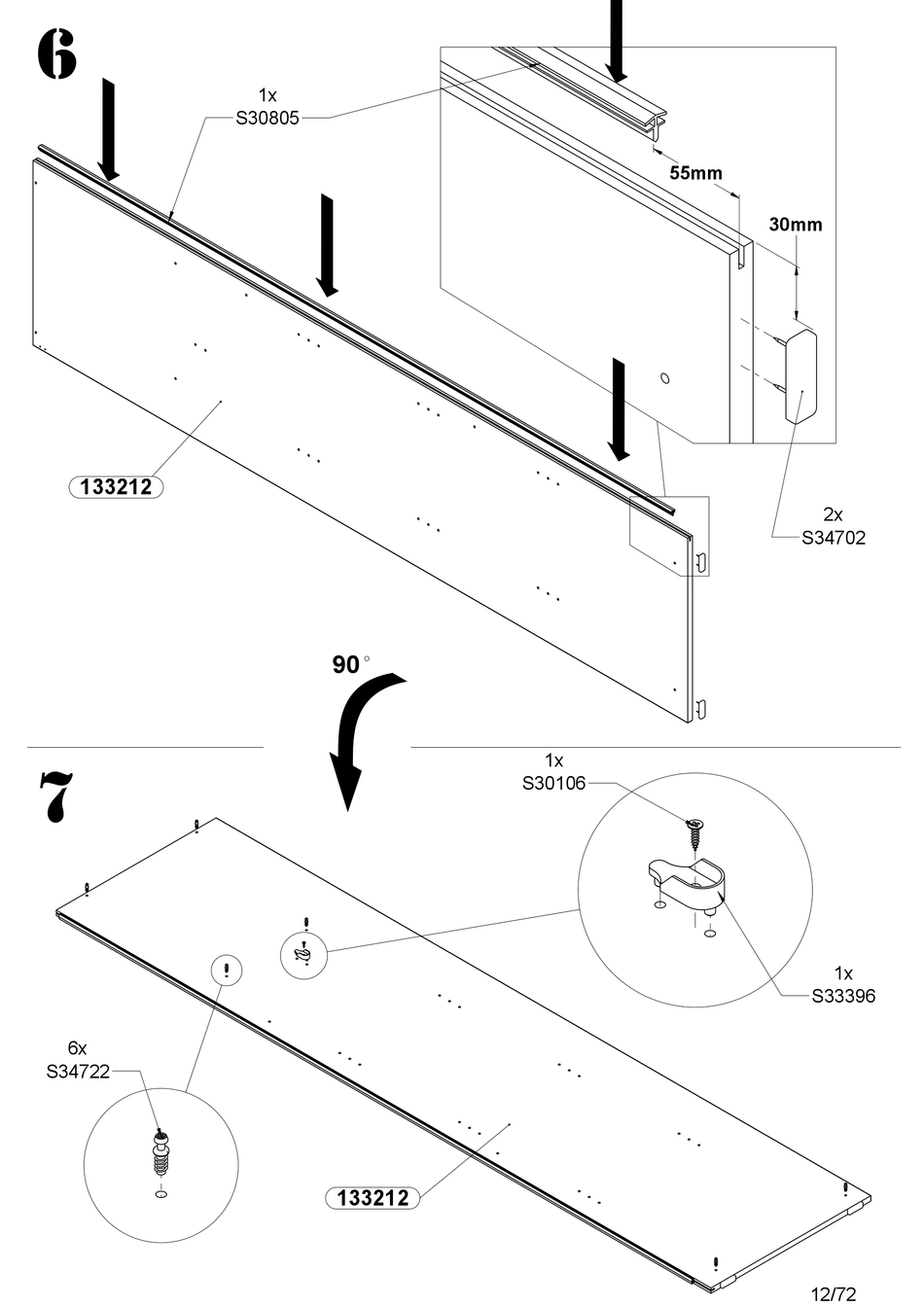 6

1x
S30805

55mm

30mm

133212

2x
S34702

90°

7

1x
S30106

1x
S33396

6x
S34722

133212

12/72