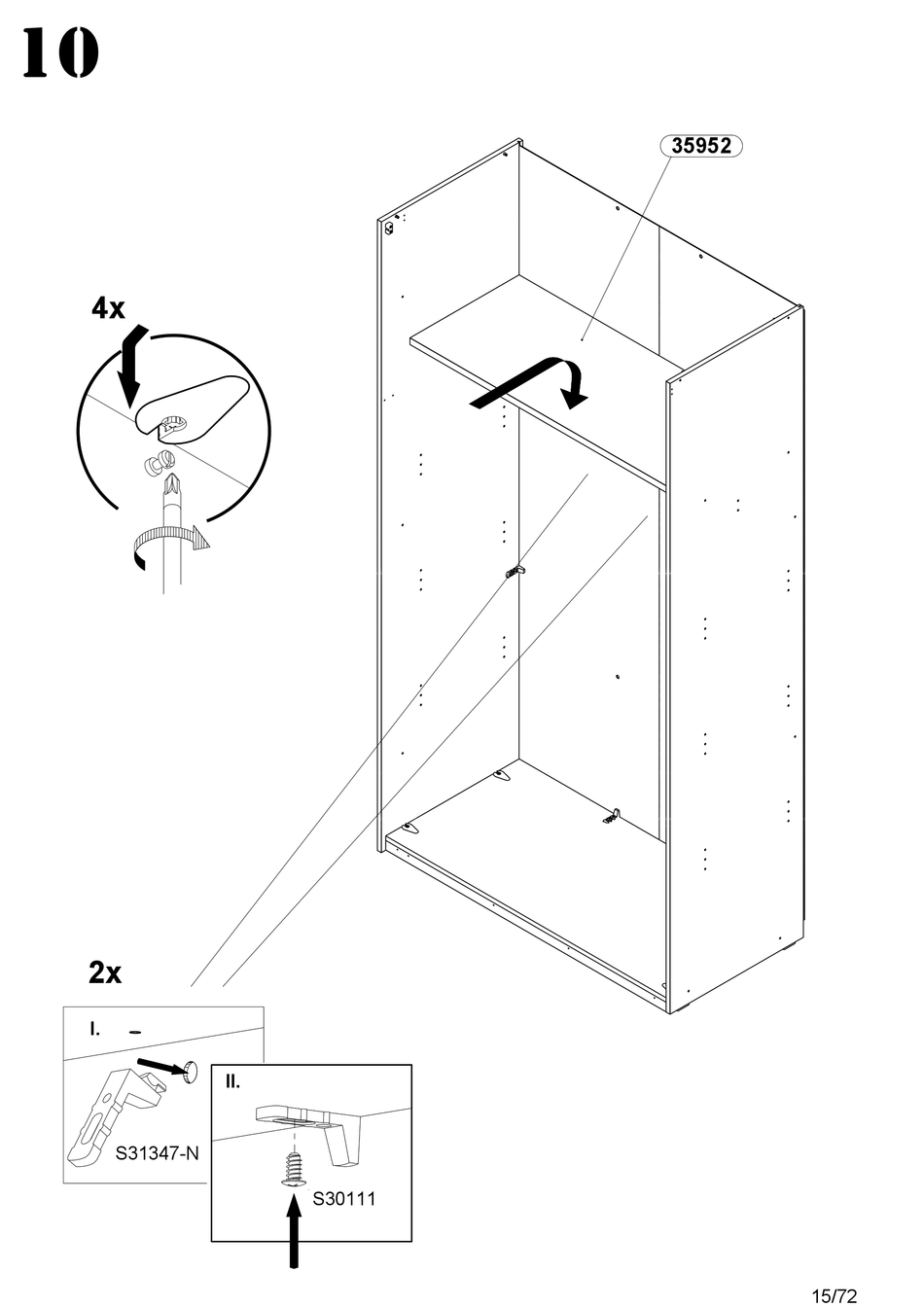 10

35952

4x

2x

I.

S31347-N

II.

S30111

15/72