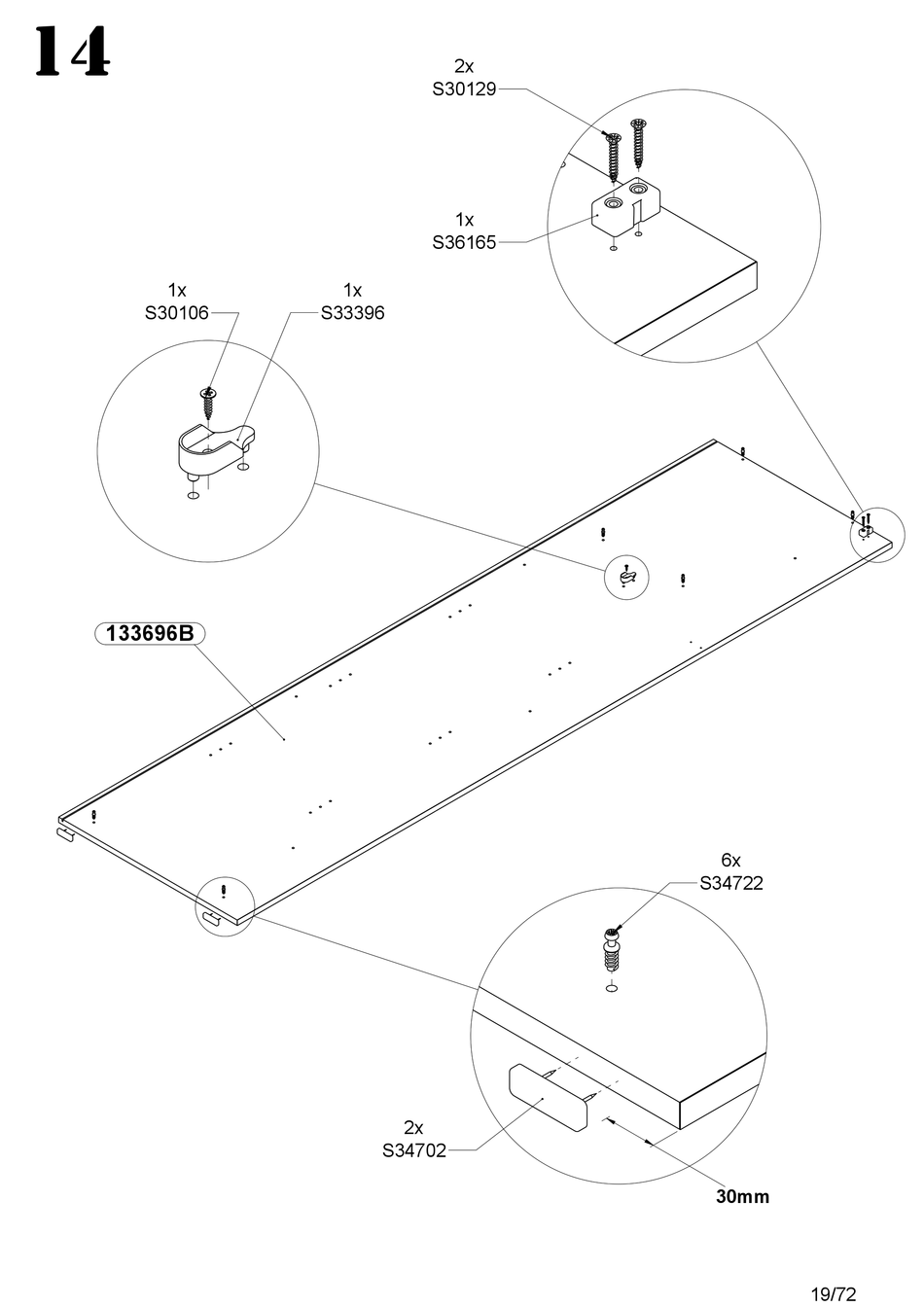 14

2x
S30129

1x
S36165

1x
S30106

1x
S33396

133696B

6x
S34722

2x
S34702

30mm

19/72