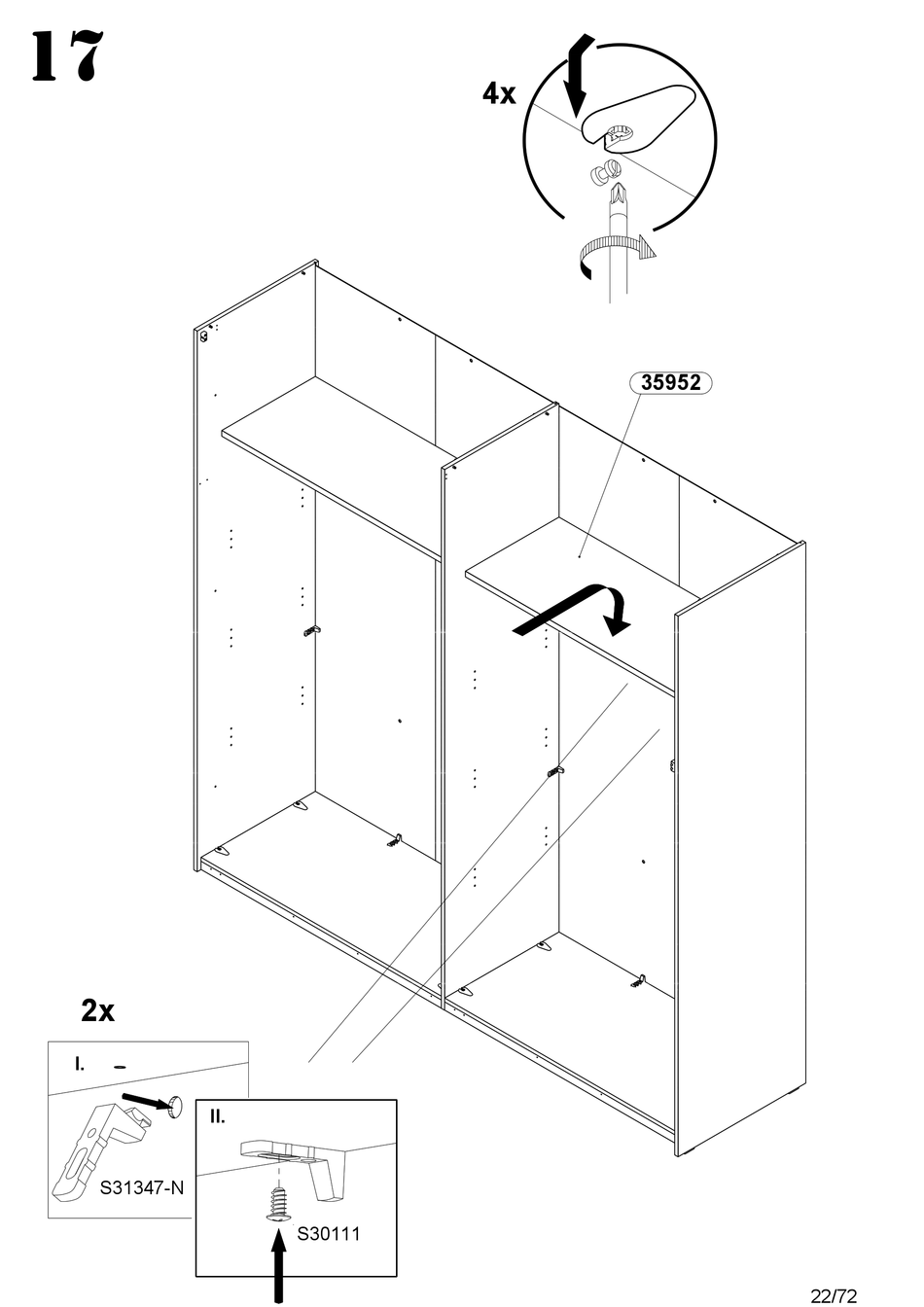 17

4x

35952

2x

I.

S31347-N

II.

S30111

22/72