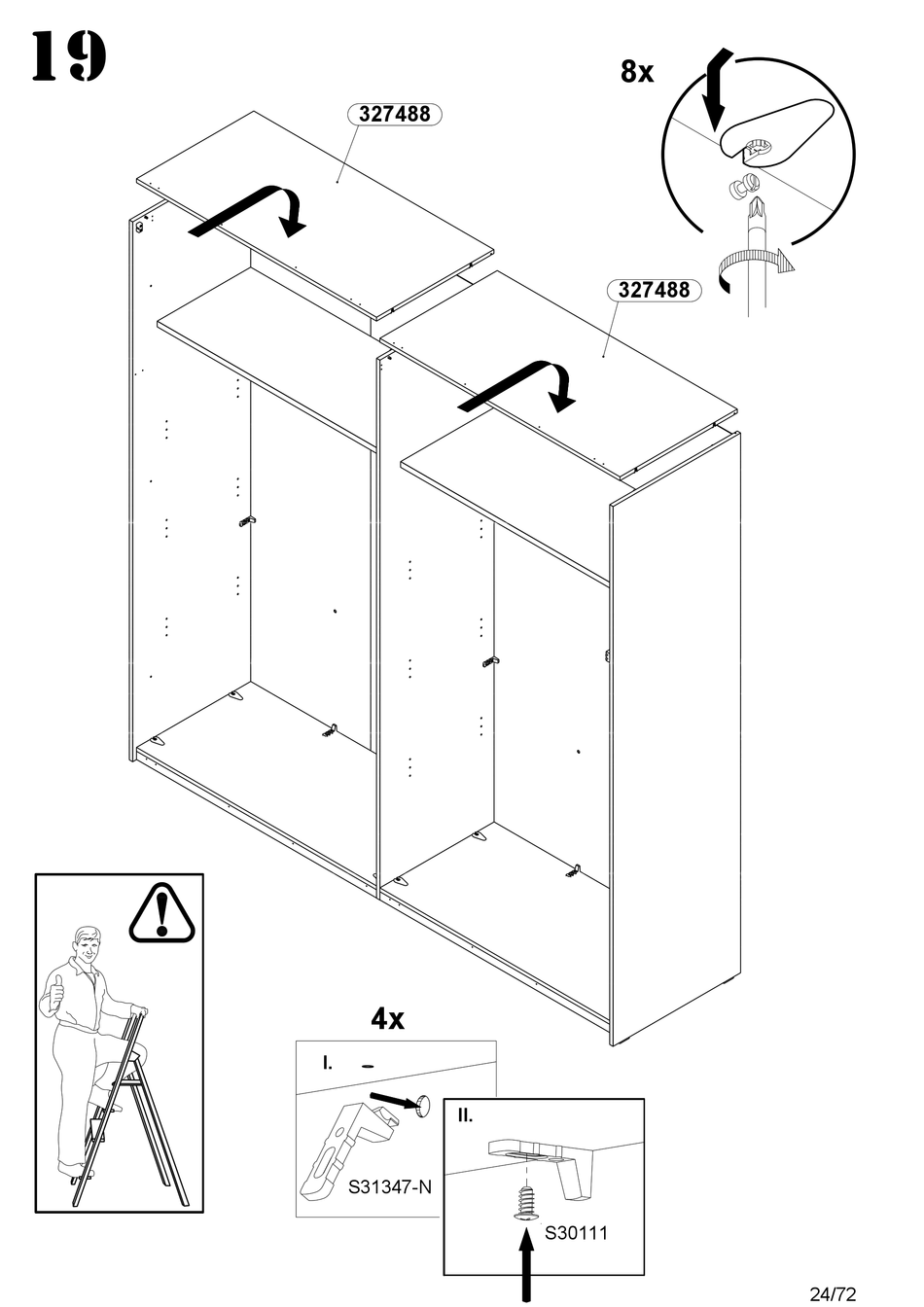 19

8x

327488

327488

4x

I.

S31347-N

II.

S30111

24/72