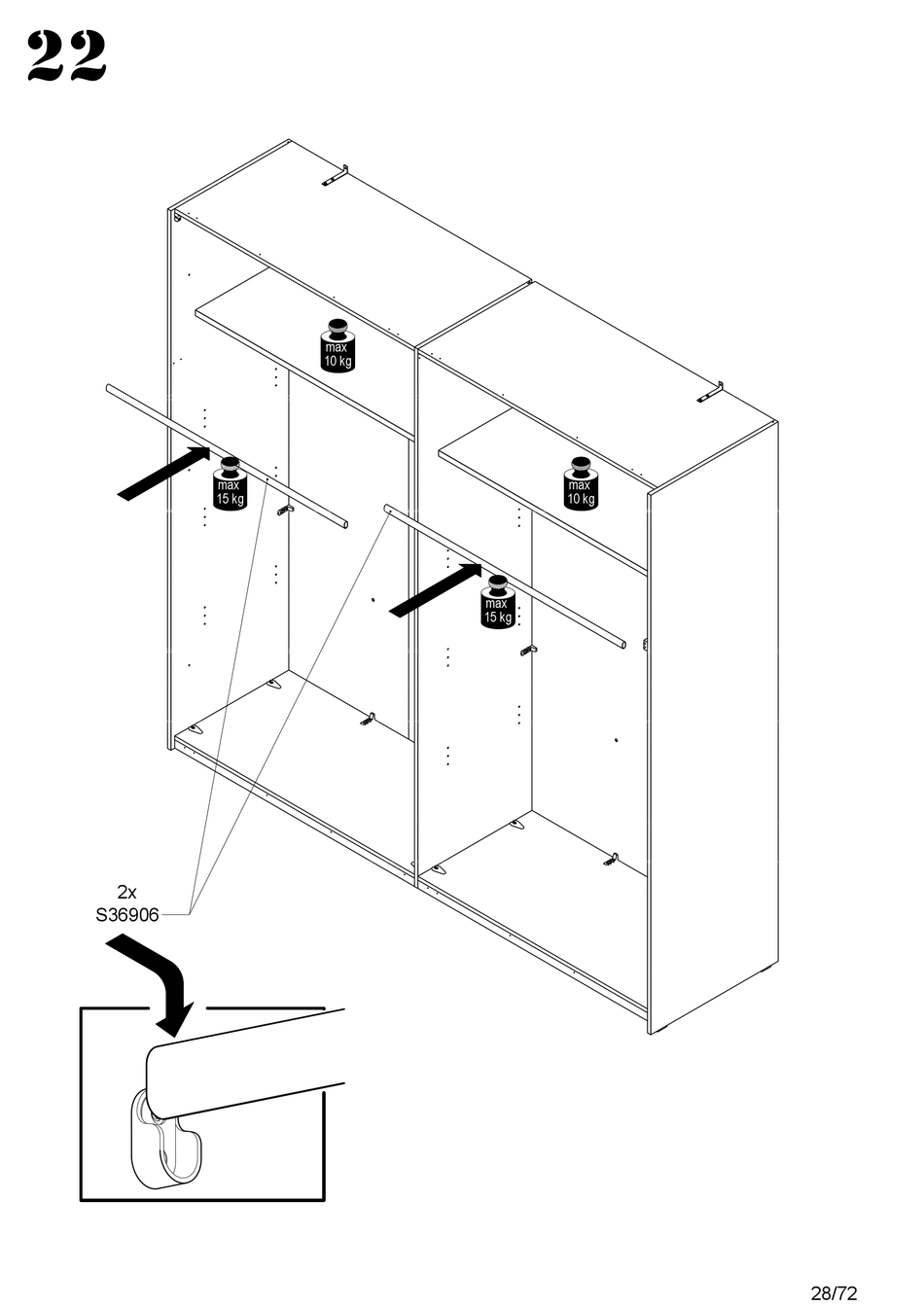 22

max
10 kg

max
15 kg

max
10 kg

max
15 kg

2x
S36906

28/72