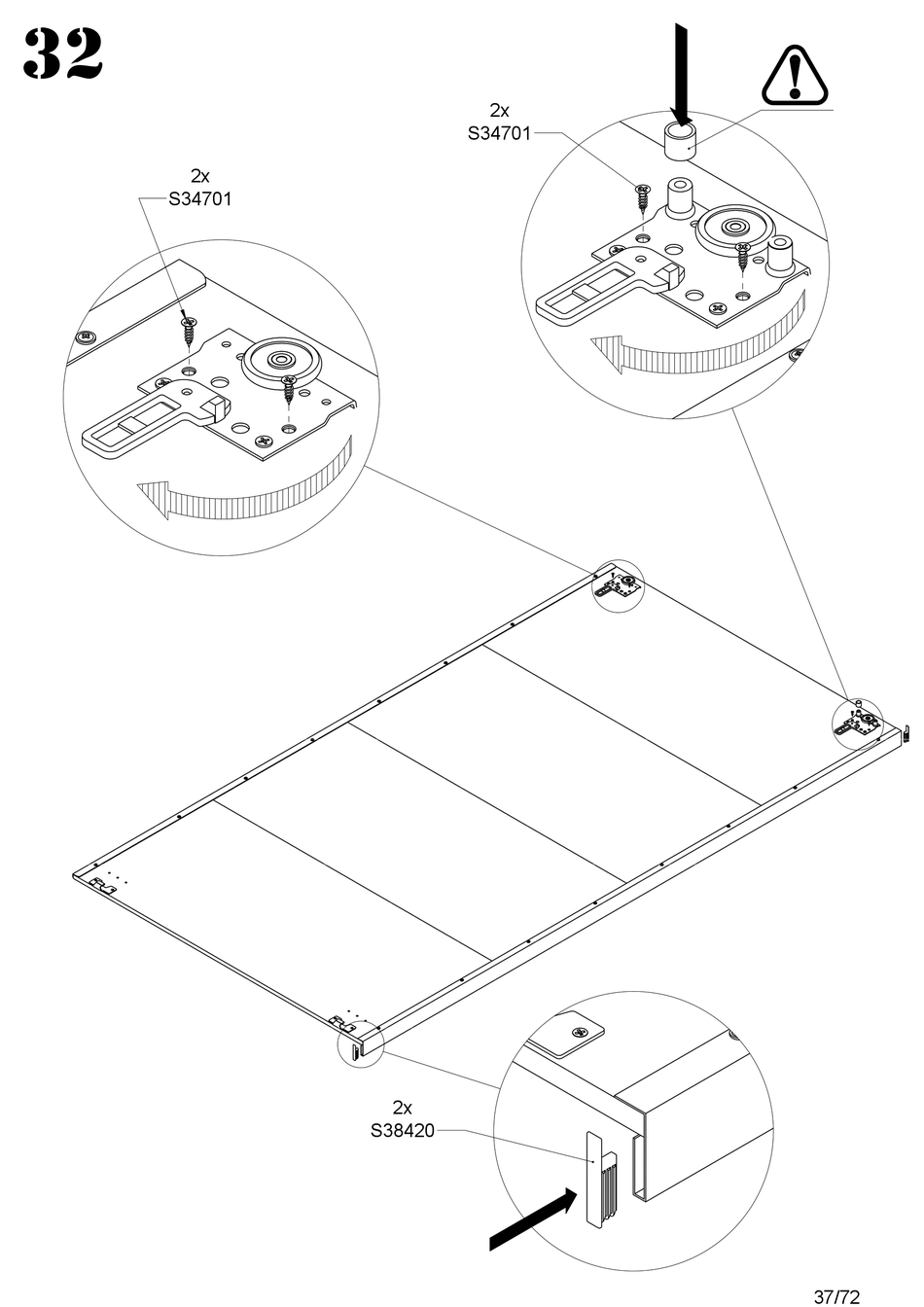 32

2x
S34701

2x
S34701

2x
S38420

37/72