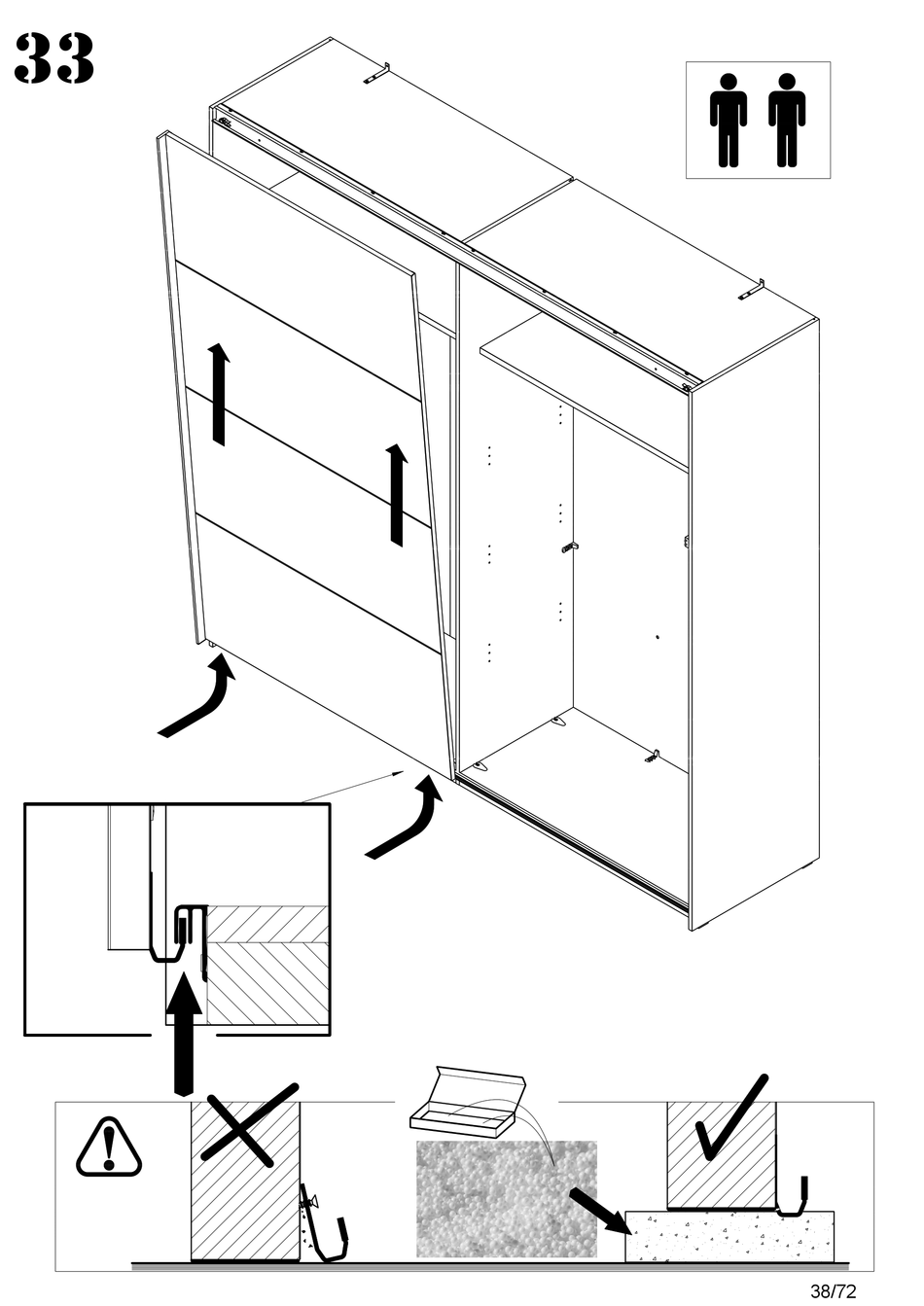 33

38/72