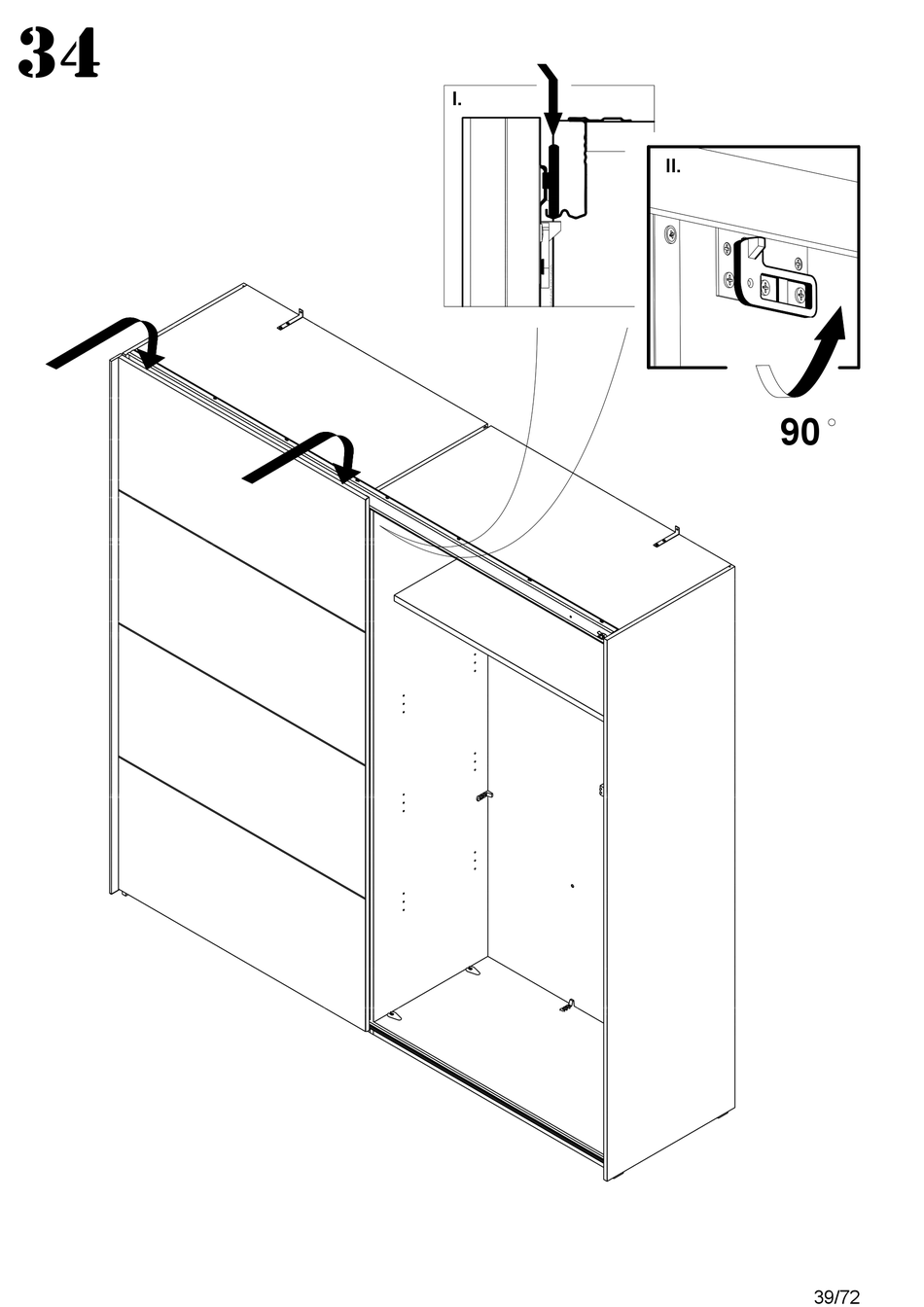 34

I.

II.

90 °

39/72