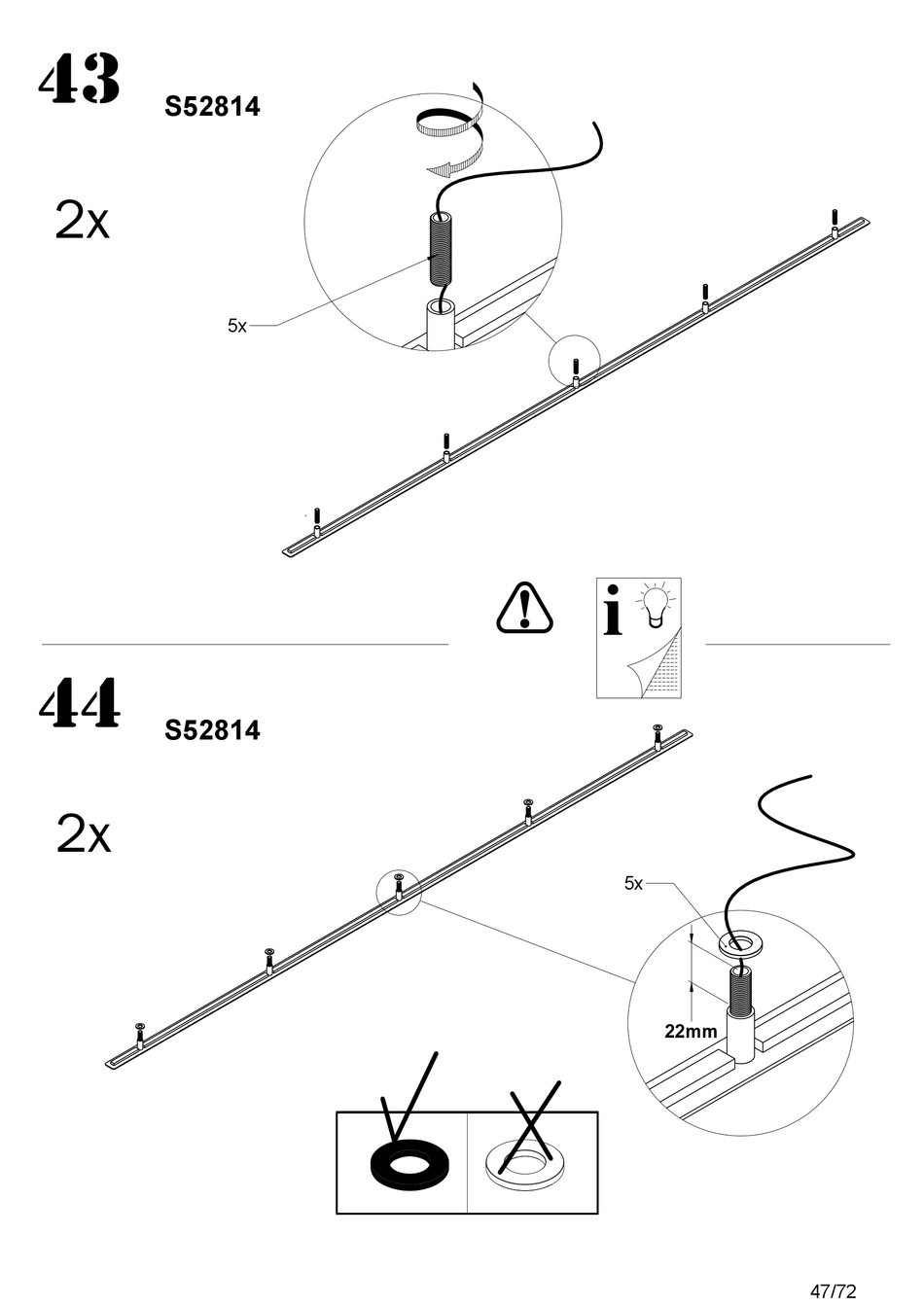 43 S52814

2x

5x

i

44 S52814

2x

5x

22mm

47/72