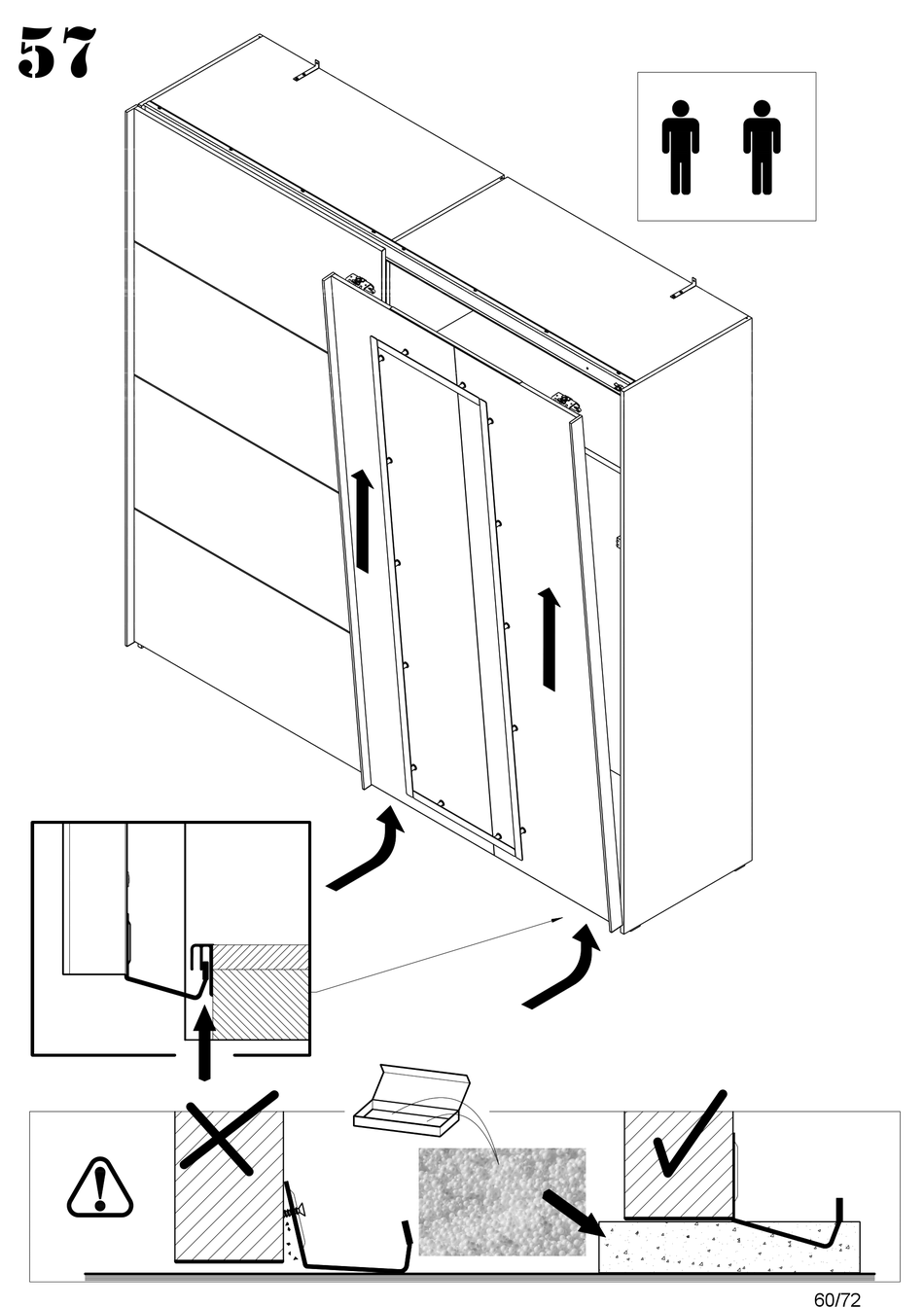 57

60/72