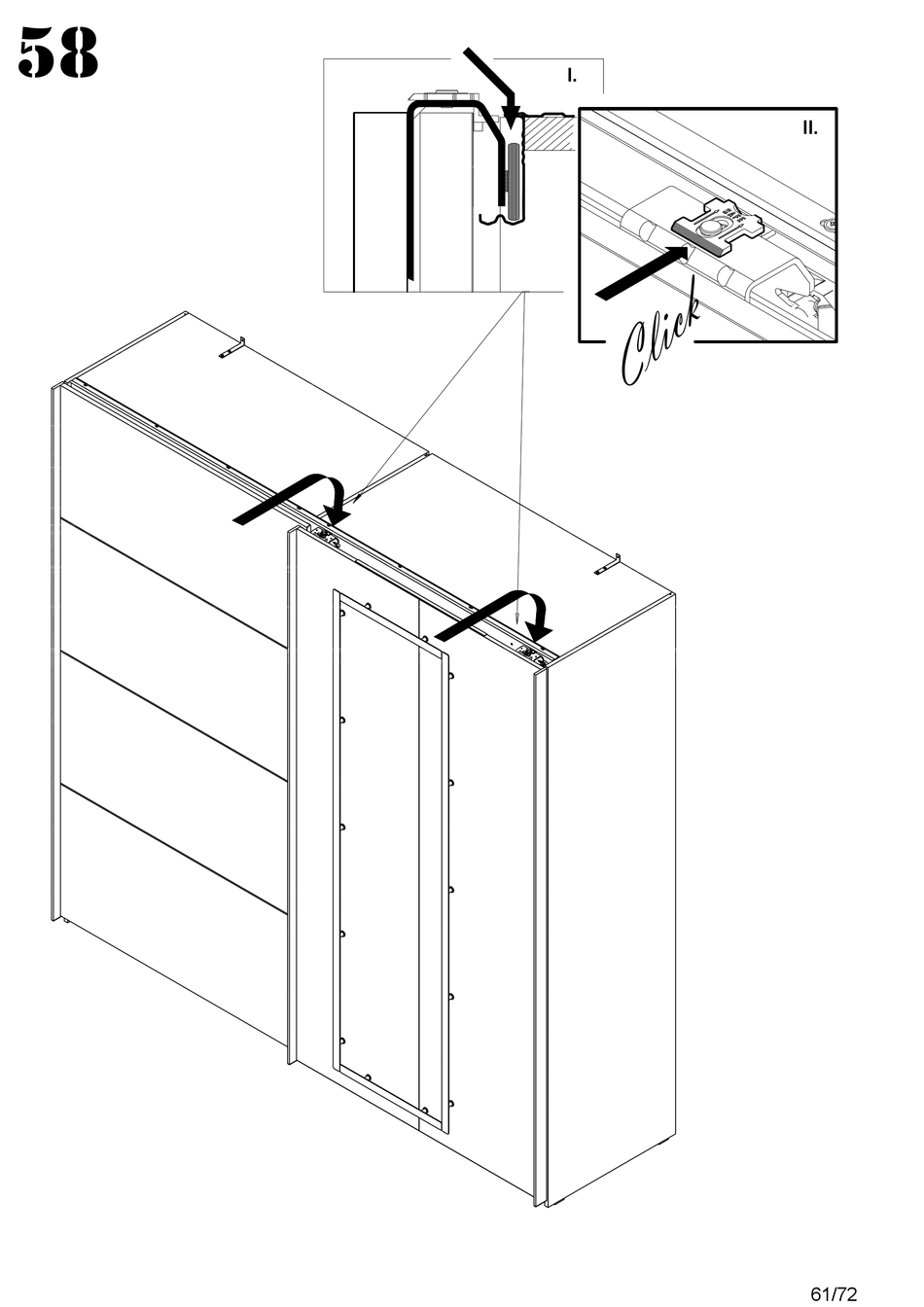 58

I.

II.

Click

61/72