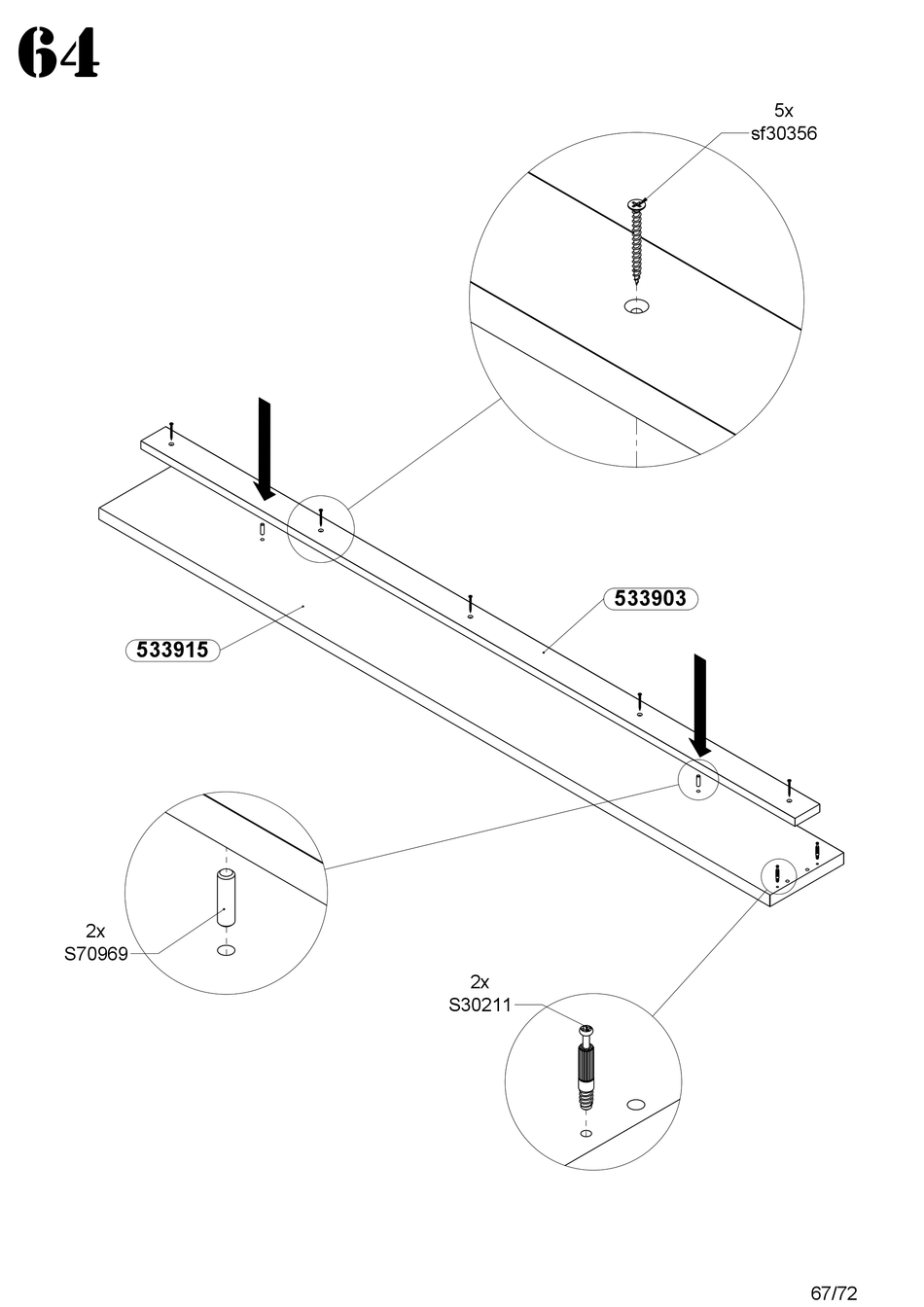 64

5x
sf30356

533903

533915

2x
S70969

2x
S30211

67/72