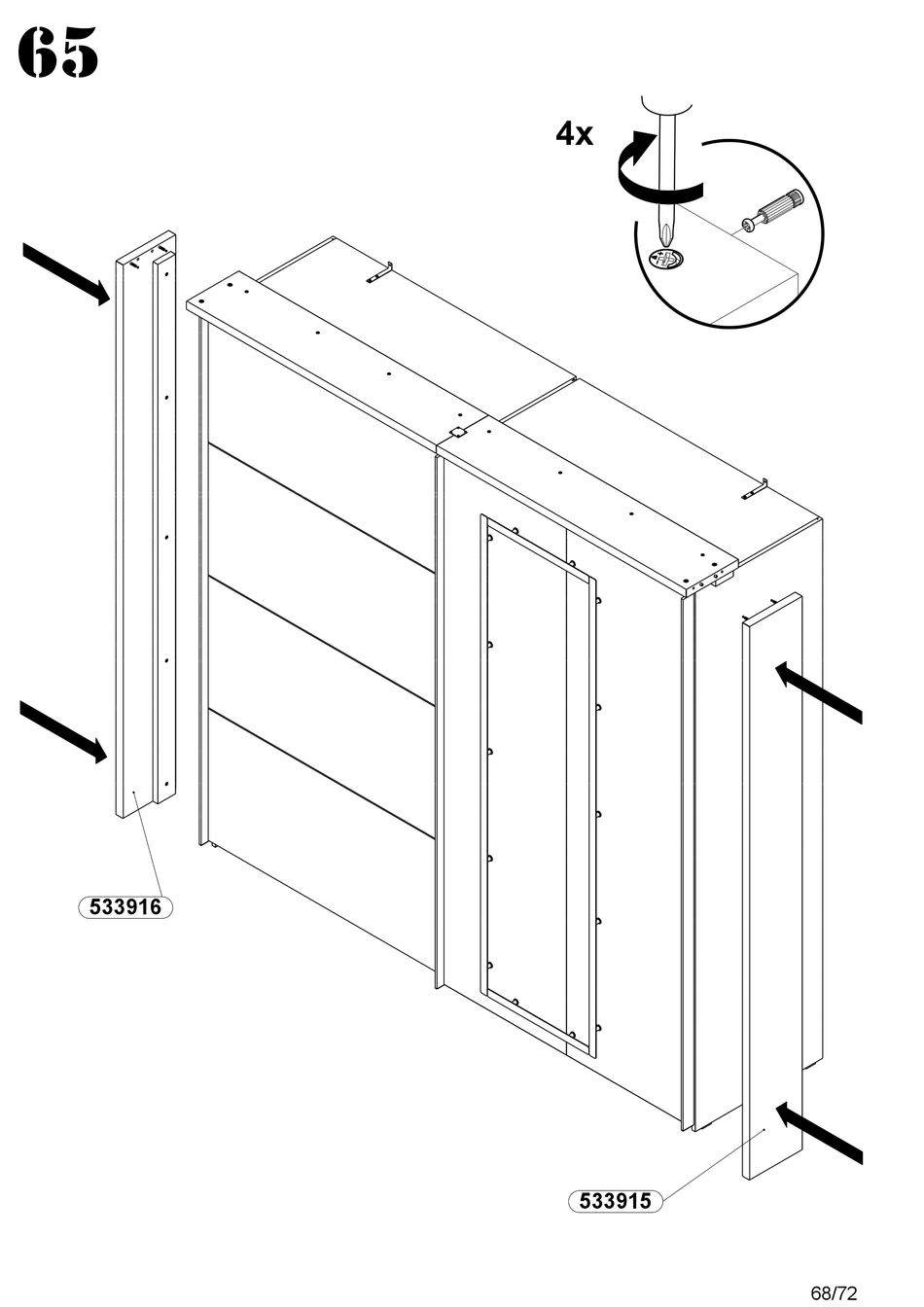 65

4x

533916

533915

68/72