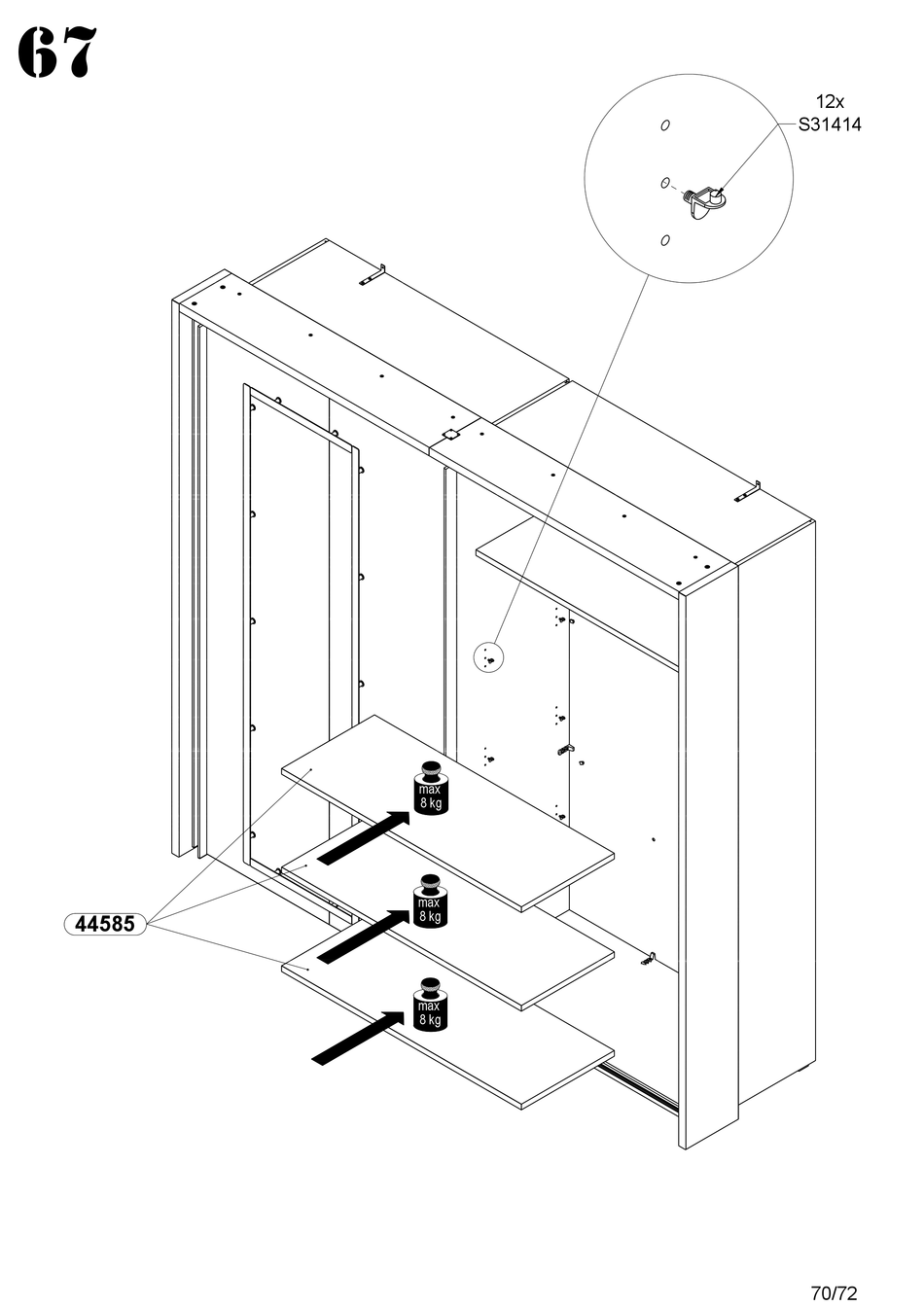 67

12x
S31414

max
8 kg

max
8 kg

max
8 kg

44585

70/72