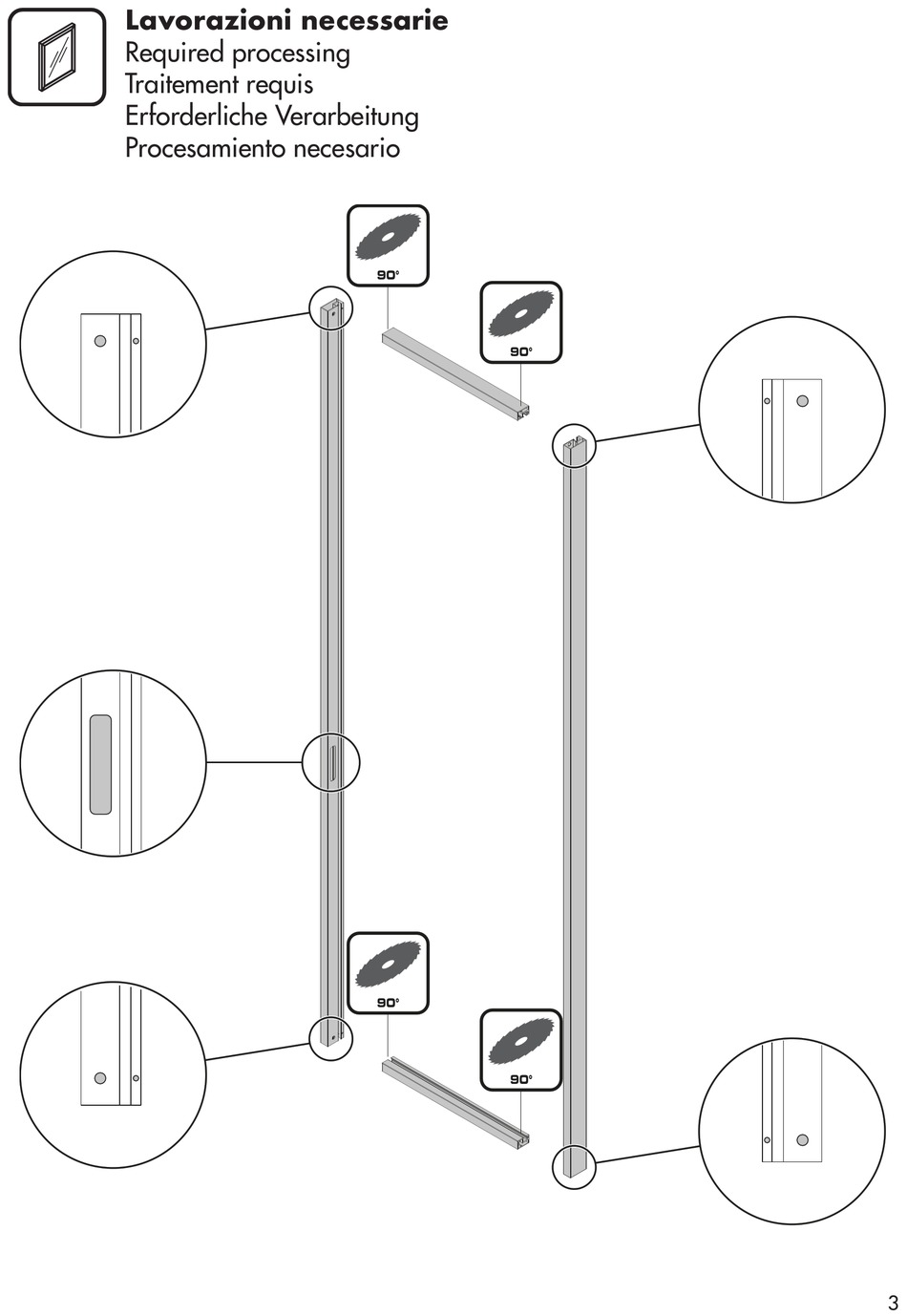 Lavorazioni necessarie
Required processing
Traitement requis
Erforderliche Verarbeitung
Procesamiento necesario

90°

90°

90°

90°

3