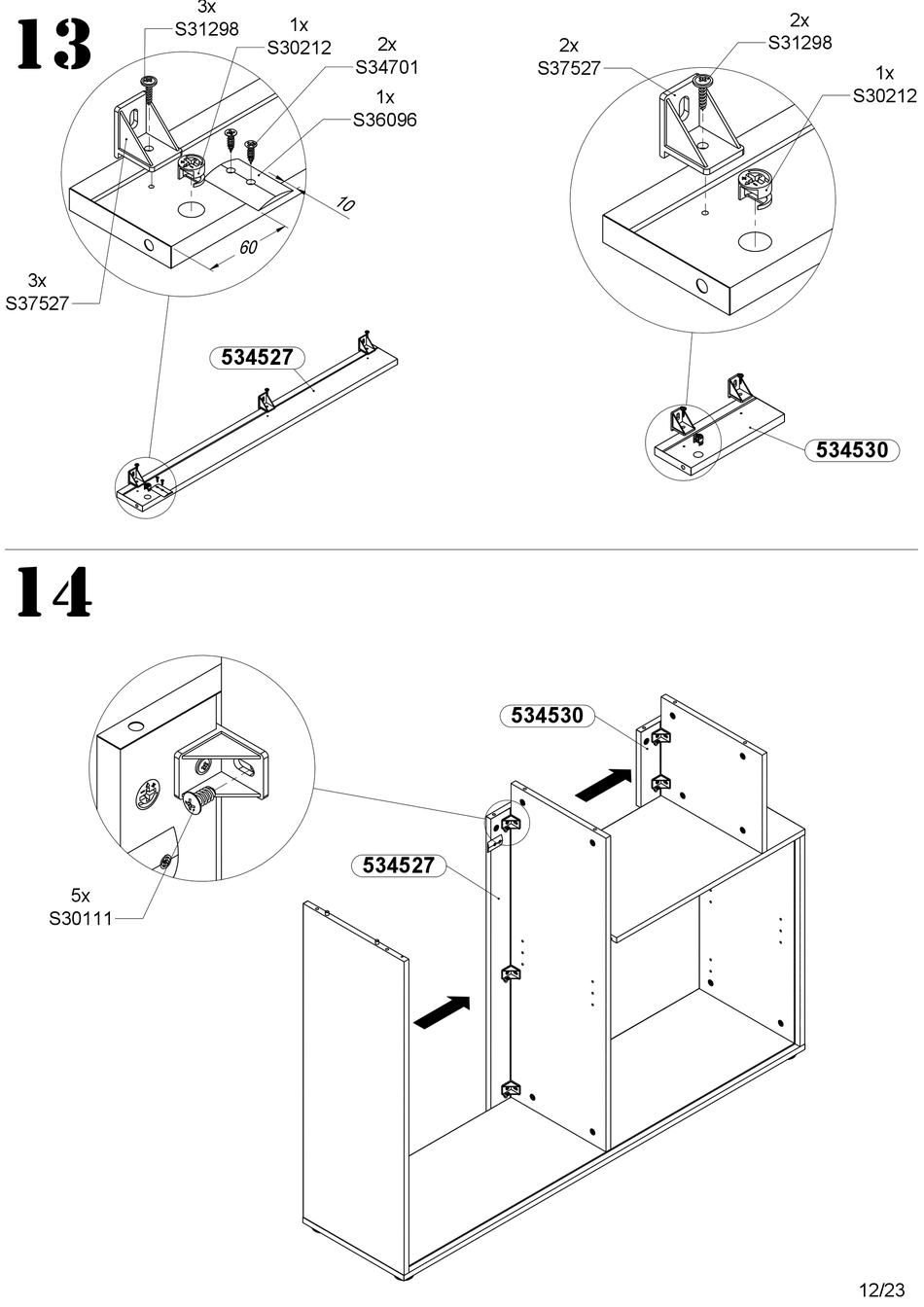 13

3x
S31298

1x
S30212

2x
S34701

1x
S36096

10

60

3x
S37527

534527

2x
S37527

2x
S31298

1x
S30212

534530

14

534530

534527

5x
S30111

12/23