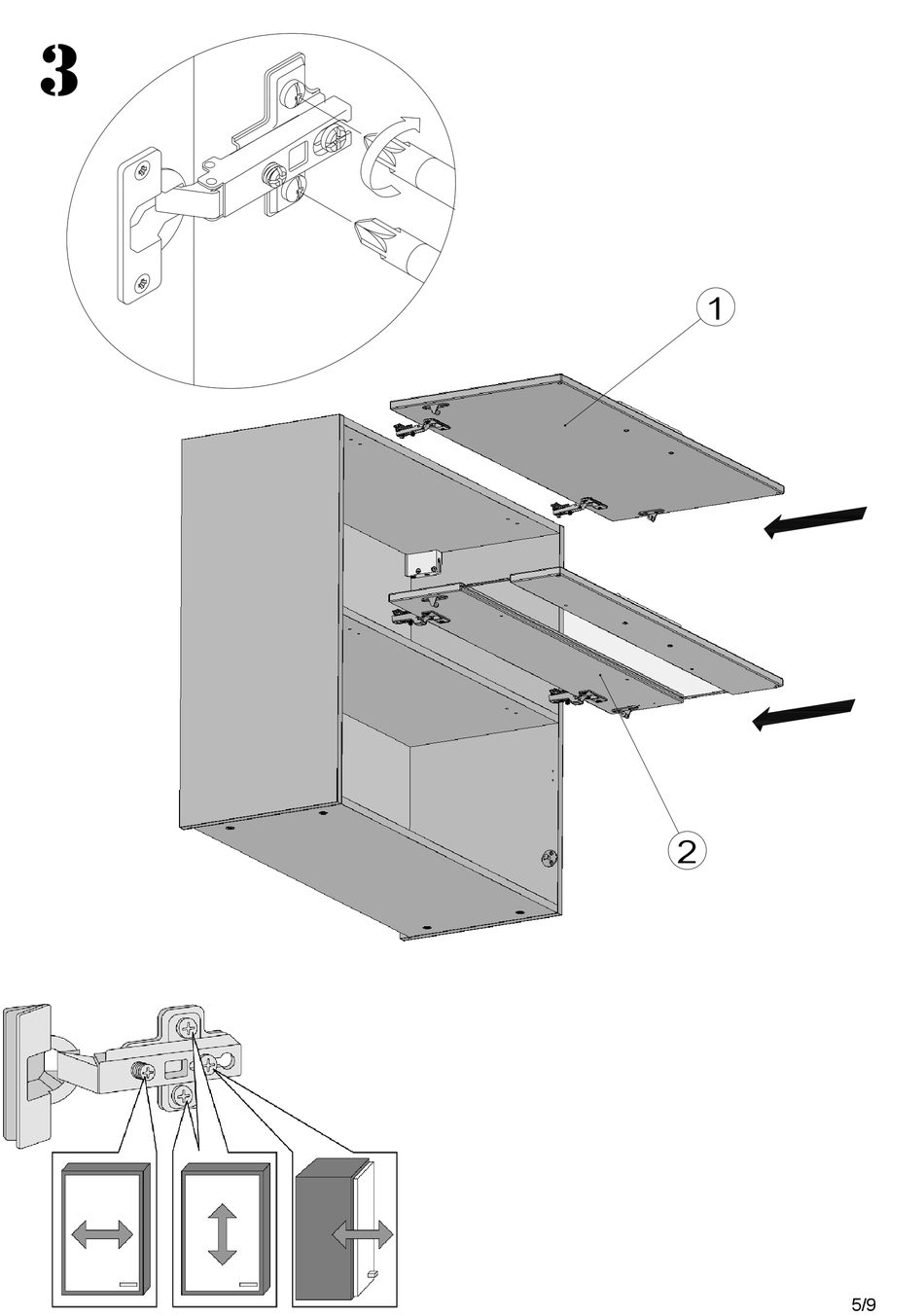 3

1

2

5/9