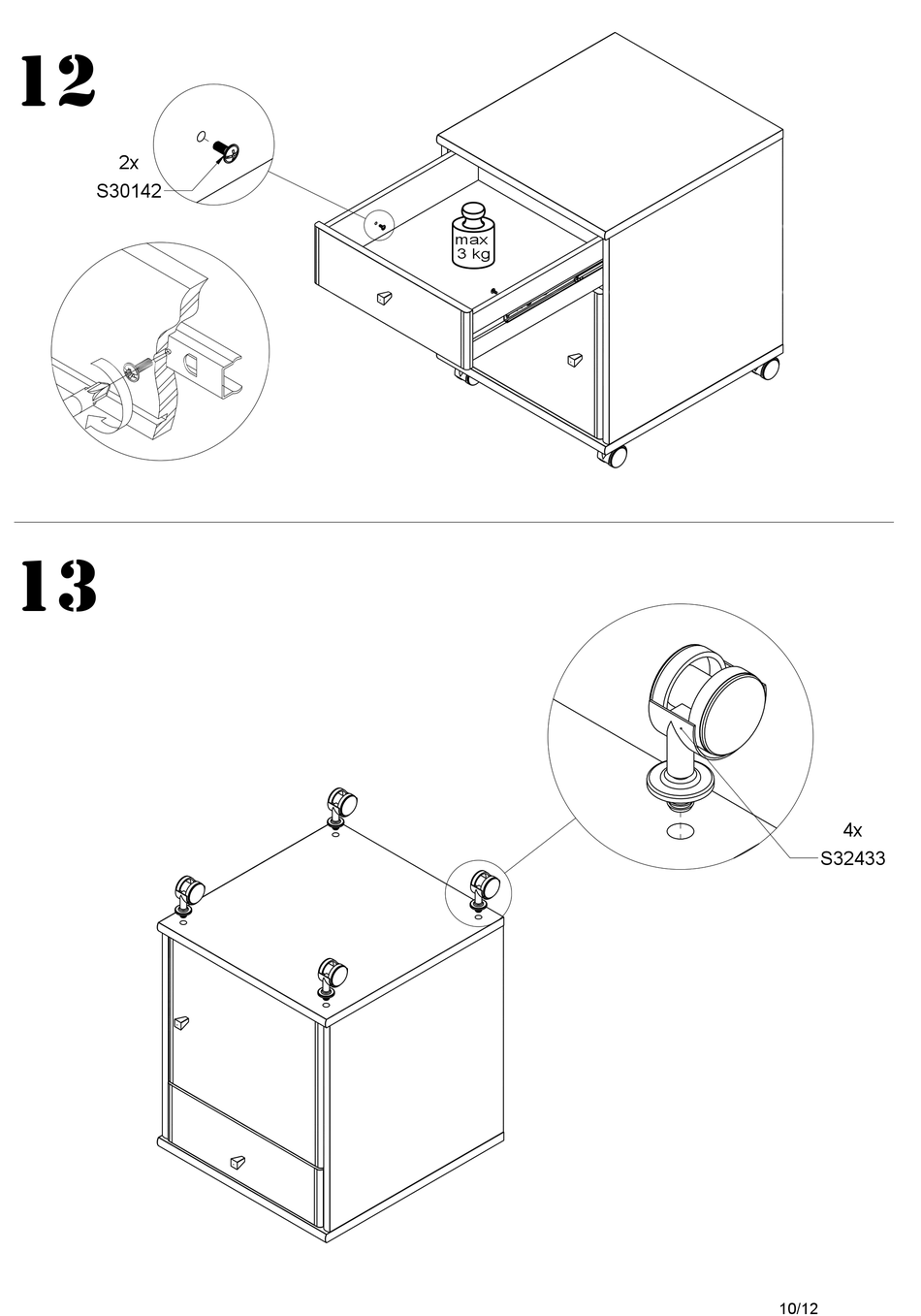 12

2x
S30142

max
3 kg

13

4x
S32433

10/12