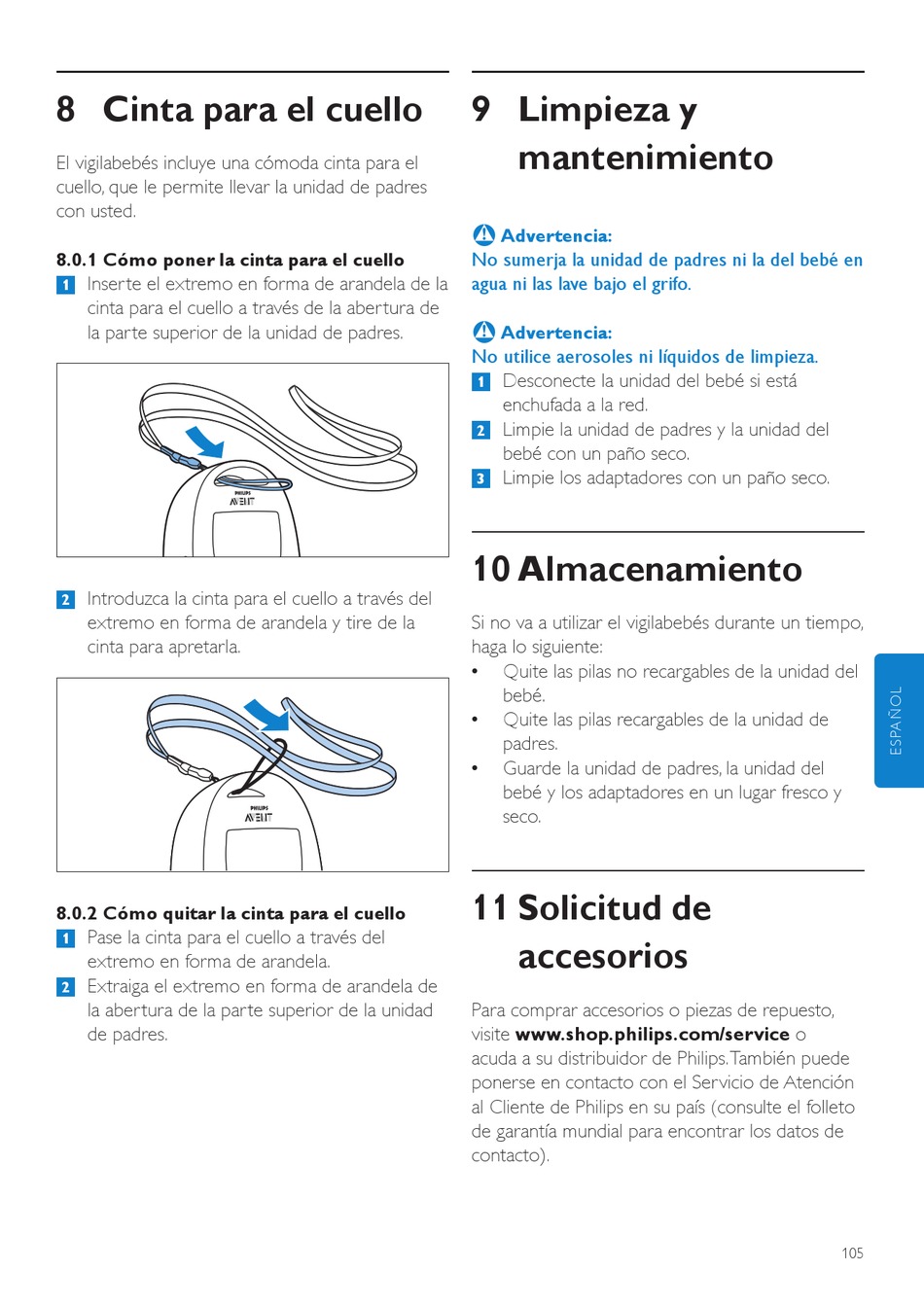 8 Cinta para el cuello

El vigilabebés incluye una cómoda cinta para el cuello, que le permite llevar la unidad de padres con usted.

8.0.1 Cómo poner la cinta para el cuello
1 Inserte el extremo en forma de arandela de la cinta para el cuello a través de la abertura de la parte superior de la unidad de padres.

PHILIPS
AVENT

2 Introduzca la cinta para el cuello a través del extremo en forma de arandela y tire de la cinta para apretarla.

PHILIPS
AVENT

8.0.2 Cómo quitar la cinta para el cuello
1 Pase la cinta para el cuello a través del extremo en forma de arandela.
2 Extraiga el extremo en forma de arandela de la abertura de la parte superior de la unidad de padres.

9 Limpieza y mantenimiento

Advertencia:
No sumerja la unidad de padres ni la del bebé en agua ni las lave bajo el grifo.

Advertencia:
No utilice aerosoles ni líquidos de limpieza.
1 Desconecte la unidad del bebé si está enchufada a la red.
2 Limpie la unidad de padres y la unidad del bebé con un paño seco.
3 Limpie los adaptadores con un paño seco.

10 Almacenamiento

Si no va a utilizar el vigilabebés durante un tiempo, haga lo siguiente:
• Quite las pilas no recargables de la unidad del bebé.
• Quite las pilas recargables de la unidad de padres.
• Guarde la unidad de padres, la unidad del bebé y los adaptadores en un lugar fresco y seco.

11 Solicitud de accesorios

Para comprar accesorios o piezas de repuesto, visite www.shop.philips.com/service o acuda a su distribuidor de Philips. También puede ponerse en contacto con el Servicio de Atención al Cliente de Philips en su país (consulte el folleto de garantía mundial para encontrar los datos de contacto).

ESPAÑOL

105