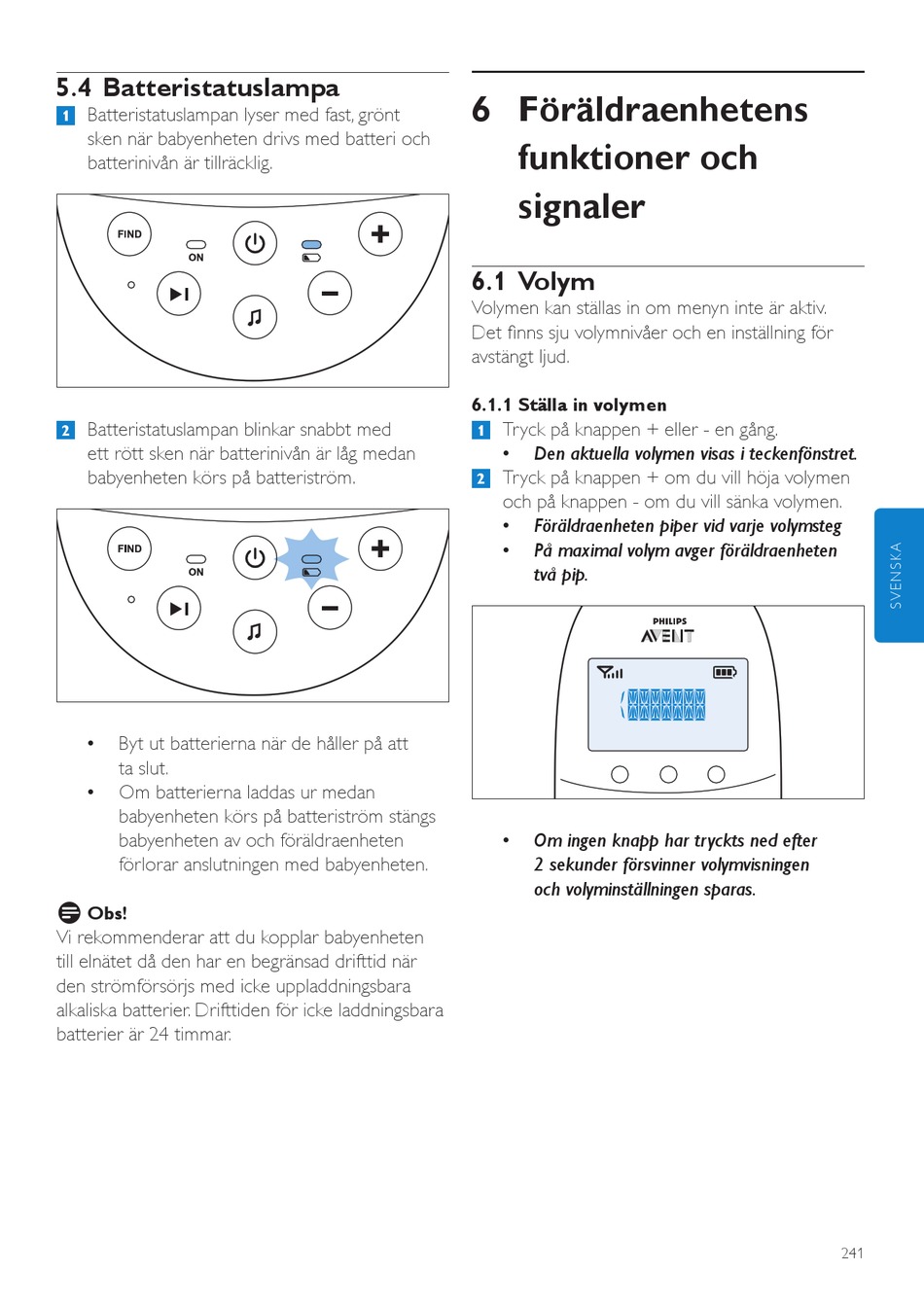 5.4 Batteristatuslampa

1 Batteristatuslampan lyser med fast, grönt sken när babyenheten drivs med batteri och batterinivån är tillräcklig.

FIND

ON

2 Batteristatuslampan blinkar snabbt med ett rött sken när batterinivån är låg medan babyenheten körs på batteriström.

FIND

ON

• Byt ut batterierna när de håller på att ta slut.
• Om batterierna laddas ur medan babyenheten körs på batteriström stängs babyenheten av och föräldraenheten förlorar anslutningen med babyenheten.

Obs!
Vi rekommenderar att du kopplar babyenheten till elnätet då den har en begränsad drifttid när den strömförsörjs med icke uppladdningsbara alkaliska batterier. Drifttiden för icke laddningsbara batterier är 24 timmar.

6 Föräldraenhetens funktioner och signaler

6.1 Volym
Volymen kan ställas in om menyn inte är aktiv. Det finns sju volymnivåer och en inställning för avstängt ljud.

6.1.1 Ställa in volymen
1 Tryck på knappen + eller - en gång.
• Den aktuella volymen visas i teckenfönstret.
2 Tryck på knappen + om du vill höja volymen och på knappen - om du vill sänka volymen.
• Föräldraenheten piper vid varje volymsteg
• På maximal volym avger föräldraenheten två pip.

PHILIPS
AVENT

• Om ingen knapp har tryckts ned efter 2 sekunder försvinner volymvisningen och volyminställningen sparas.

SVENSKA

241