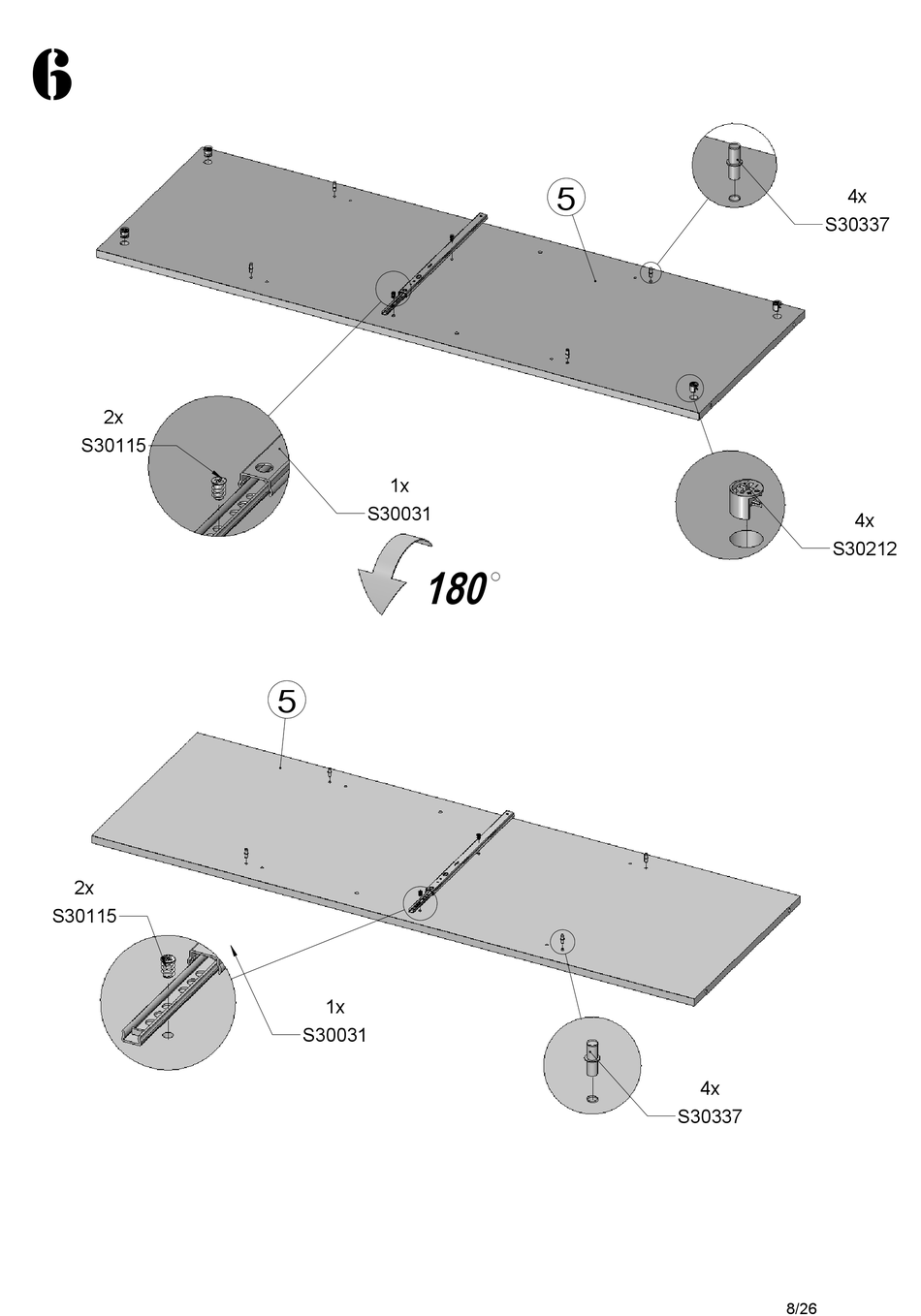 6

5

4x
S30337

2x
S30115

1x
S30031

4x
S30212

180°

5

2x
S30115

1x
S30031

4x
S30337

8/26