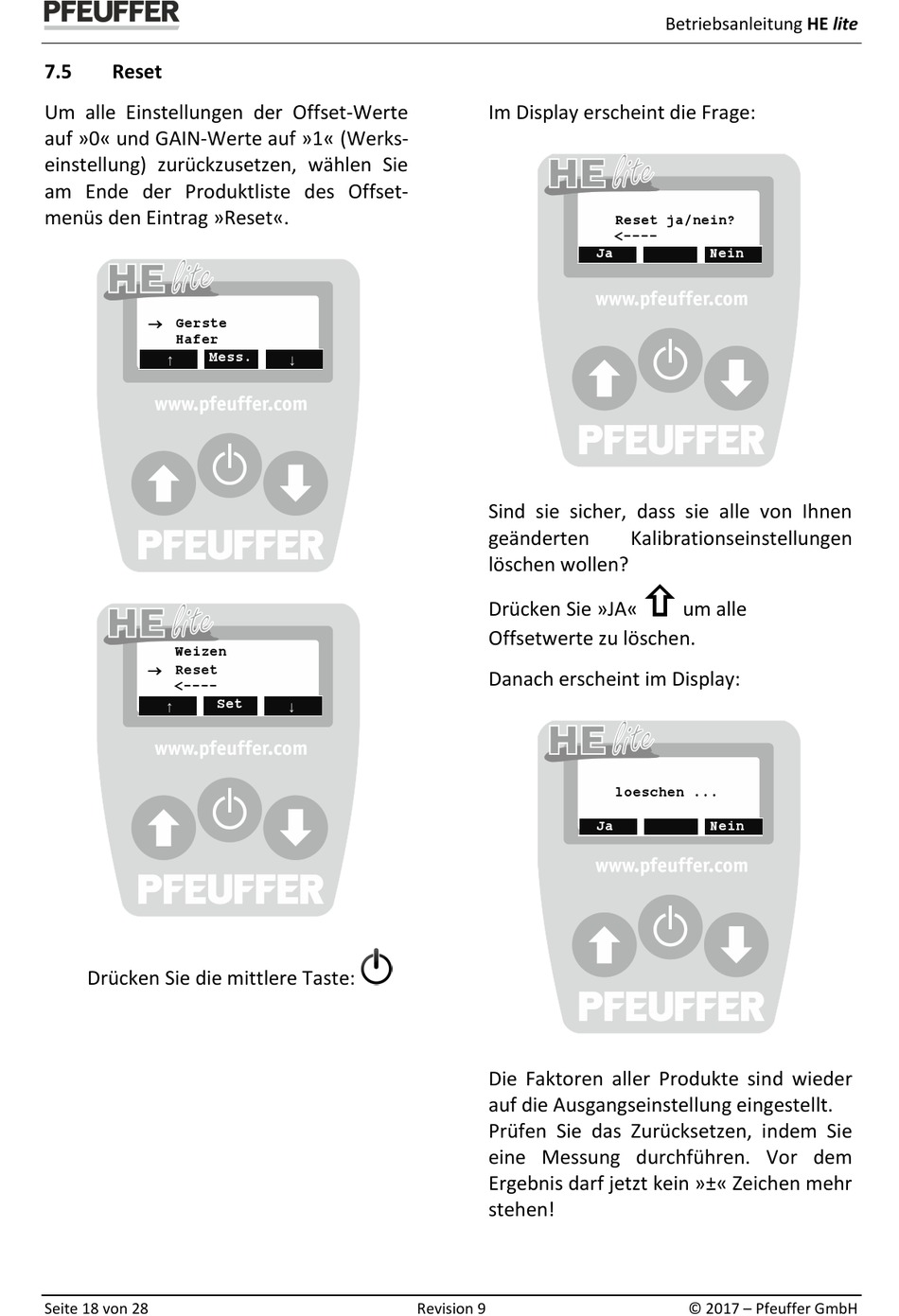 PFEUFFER

Betriebsanleitung HE lite

7.5 Reset

Um alle Einstellungen der Offset-Werte auf »0« und GAIN-Werte auf »1« (Werkseinstellung) zurückzusetzen, wählen Sie am Ende der Produktliste des Offsetmenüs den Eintrag »Reset«.

HE lite
→ Gerste
Hafer
↑ Mess. ↓
www.pfeuffer.com
PFEUFFER

HE lite
Weizen
→ Reset
<----
↑ Set ↓
www.pfeuffer.com
PFEUFFER

Drücken Sie die mittlere Taste:

Im Display erscheint die Frage:

HE lite
Reset ja/nein?
<----
Ja Nein
www.pfeuffer.com
PFEUFFER

Sind sie sicher, dass sie alle von Ihnen geänderten Kalibrationseinstellungen löschen wollen?

Drücken Sie »JA« um alle Offsetwerte zu löschen.

Danach erscheint im Display:

HE lite
loeschen ...
Ja Nein
www.pfeuffer.com
PFEUFFER

Die Faktoren aller Produkte sind wieder auf die Ausgangseinstellung eingestellt. Prüfen Sie das Zurücksetzen, indem Sie eine Messung durchführen. Vor dem Ergebnis darf jetzt kein »±« Zeichen mehr stehen!

Seite 18 von 28 Revision 9 © 2017 – Pfeuffer GmbH