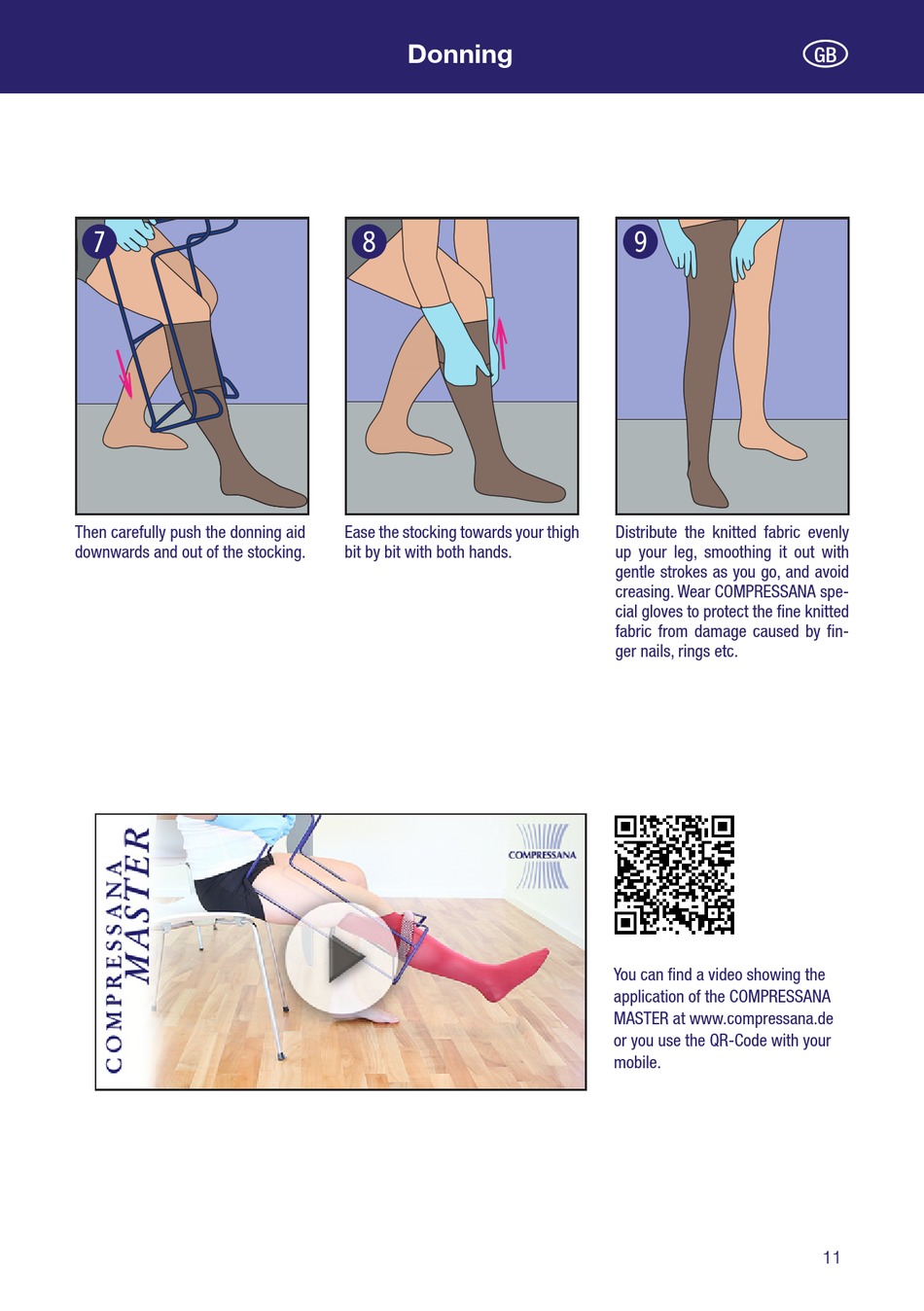 Donning

GB

7

Then carefully push the donning aid downwards and out of the stocking.

8

Ease the stocking towards your thigh bit by bit with both hands.

9

Distribute the knitted fabric evenly up your leg, smoothing it out with gentle strokes as you go, and avoid creasing. Wear COMPRESSANA special gloves to protect the fine knitted fabric from damage caused by finger nails, rings etc.

COMPRESSANA MASTER

COMPRESSANA

You can find a video showing the application of the COMPRESSANA MASTER at www.compressana.de or you use the QR-Code with your mobile.

11