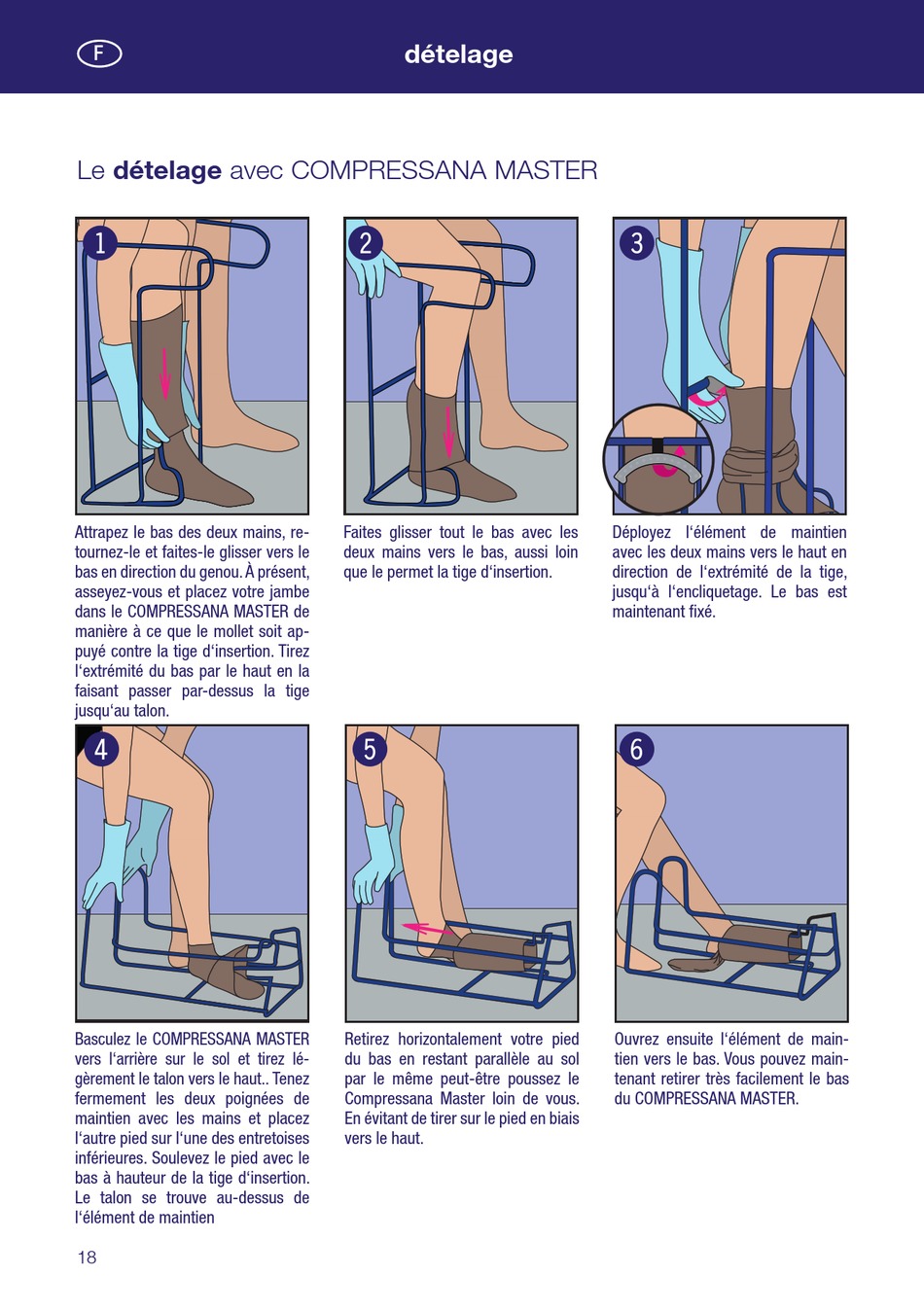 F

dételage

Le **dételage** avec COMPRESSANA MASTER

1

Attrapez le bas des deux mains, retournez-le et faites-le glisser vers le bas en direction du genou. À présent, asseyez-vous et placez votre jambe dans le COMPRESSANA MASTER de manière à ce que le mollet soit appuyé contre la tige d'insertion. Tirez l'extrémité du bas par le haut en la faisant passer par-dessus la tige jusqu'au talon.

2

Faites glisser tout le bas avec les deux mains vers le bas, aussi loin que le permet la tige d'insertion.

3

Déployez l'élément de maintien avec les deux mains vers le haut en direction de l'extrémité de la tige, jusqu'à l'encliquetage. Le bas est maintenant fixé.

4

Basculez le COMPRESSANA MASTER vers l'arrière sur le sol et tirez légèrement le talon vers le haut.. Tenez fermement les deux poignées de maintien avec les mains et placez l'autre pied sur l'une des entretoises inférieures. Soulevez le pied avec le bas à hauteur de la tige d'insertion. Le talon se trouve au-dessus de l'élément de maintien

5

Retirez horizontalement votre pied du bas en restant parallèle au sol par le même peut-être poussez le Compressana Master loin de vous. En évitant de tirer sur le pied en biais vers le haut.

6

Ouvrez ensuite l'élément de maintien vers le bas. Vous pouvez maintenant retirer très facilement le bas du COMPRESSANA MASTER.

18