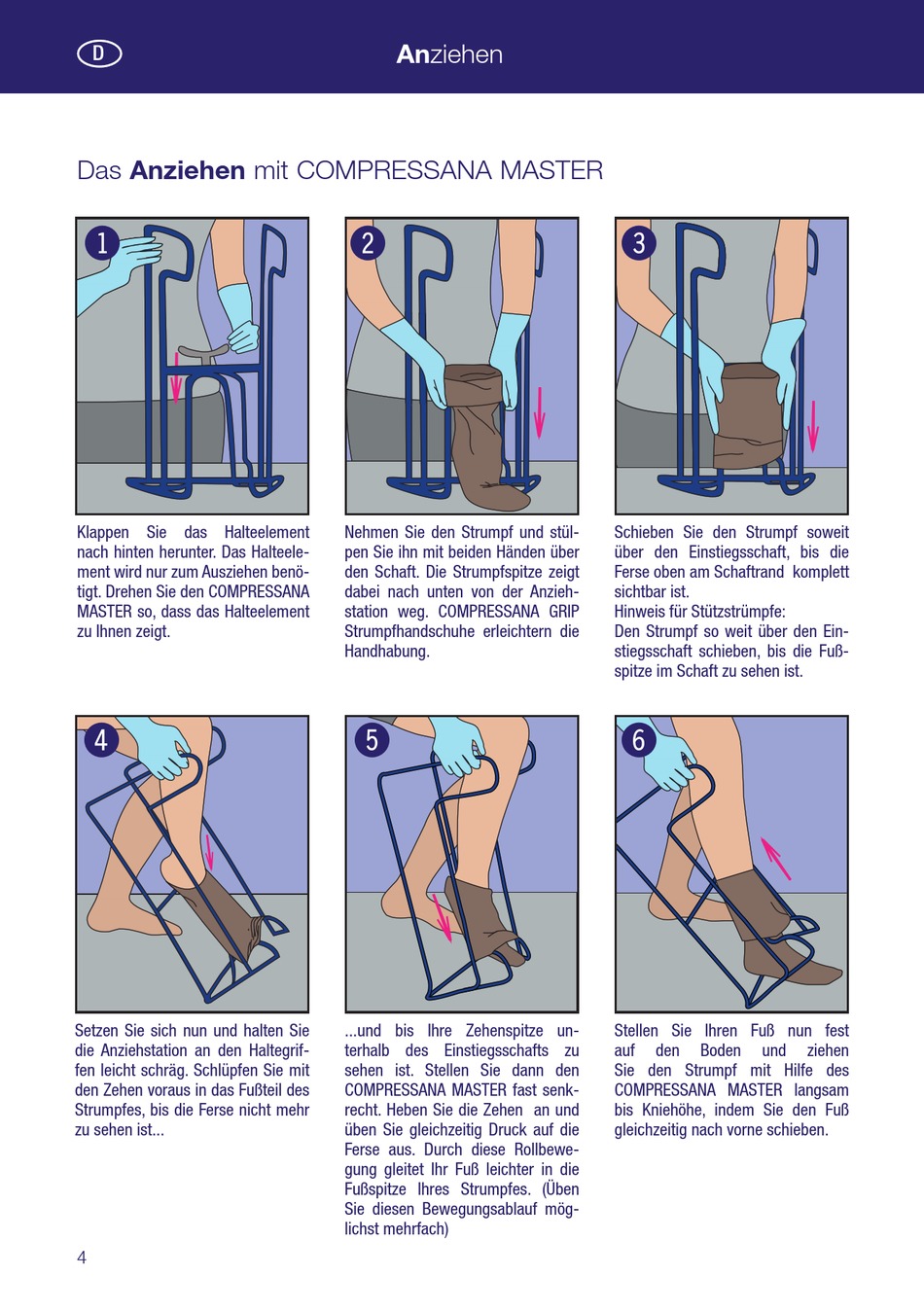 D

Anziehen

Das Anziehen mit COMPRESSANA MASTER

1

Klappen Sie das Halteelement nach hinten herunter. Das Halteelement wird nur zum Ausziehen benötigt. Drehen Sie den COMPRESSANA MASTER so, dass das Halteelement zu Ihnen zeigt.

2

Nehmen Sie den Strumpf und stülpen Sie ihn mit beiden Händen über den Schaft. Die Strumpfspitze zeigt dabei nach unten von der Anziehstation weg. COMPRESSANA GRIP Strumpfhandschuhe erleichtern die Handhabung.

3

Schieben Sie den Strumpf soweit über den Einstiegsschaft, bis die Ferse oben am Schaftrand komplett sichtbar ist.
Hinweis für Stützstrümpfe:
Den Strumpf so weit über den Einstiegsschaft schieben, bis die Fußspitze im Schaft zu sehen ist.

4

Setzen Sie sich nun und halten Sie die Anziehstation an den Haltegriffen leicht schräg. Schlüpfen Sie mit den Zehen voraus in das Fußteil des Strumpfes, bis die Ferse nicht mehr zu sehen ist...

5

...und bis Ihre Zehenspitze unterhalb des Einstiegsschafts zu sehen ist. Stellen Sie dann den COMPRESSANA MASTER fast senkrecht. Heben Sie die Zehen an und üben Sie gleichzeitig Druck auf die Ferse aus. Durch diese Rollbewegung gleitet Ihr Fuß leichter in die Fußspitze Ihres Strumpfes. (Üben Sie diesen Bewegungsablauf möglichst mehrfach)

6

Stellen Sie Ihren Fuß nun fest auf den Boden und ziehen Sie den Strumpf mit Hilfe des COMPRESSANA MASTER langsam bis Kniehöhe, indem Sie den Fuß gleichzeitig nach vorne schieben.

4