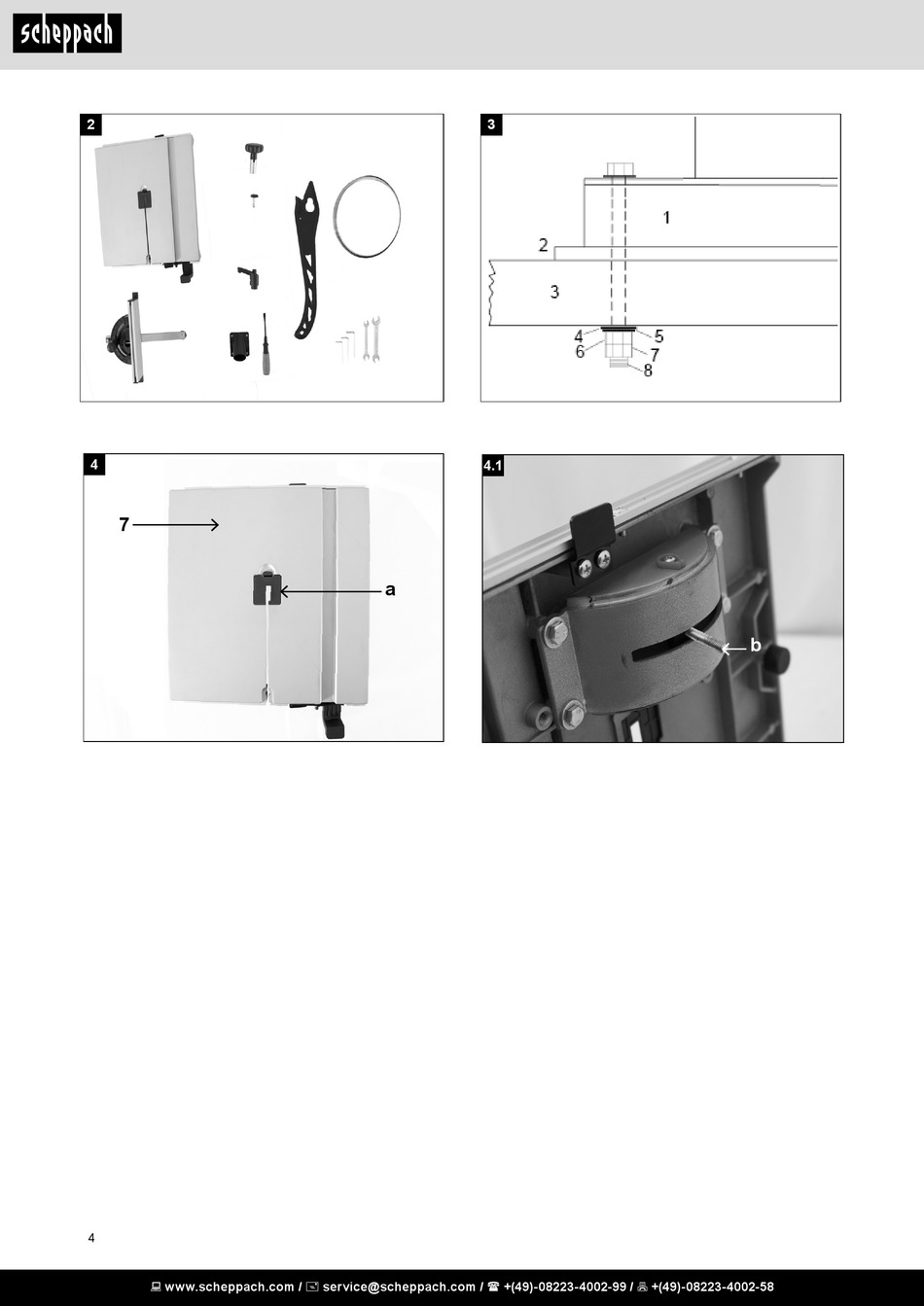 scheppach

2

3

1

2

3

4 5
6 7
8

4

7

a

4.1

b

4

www.scheppach.com / service@scheppach.com / +(49)-08223-4002-99 / +(49)-08223-4002-58