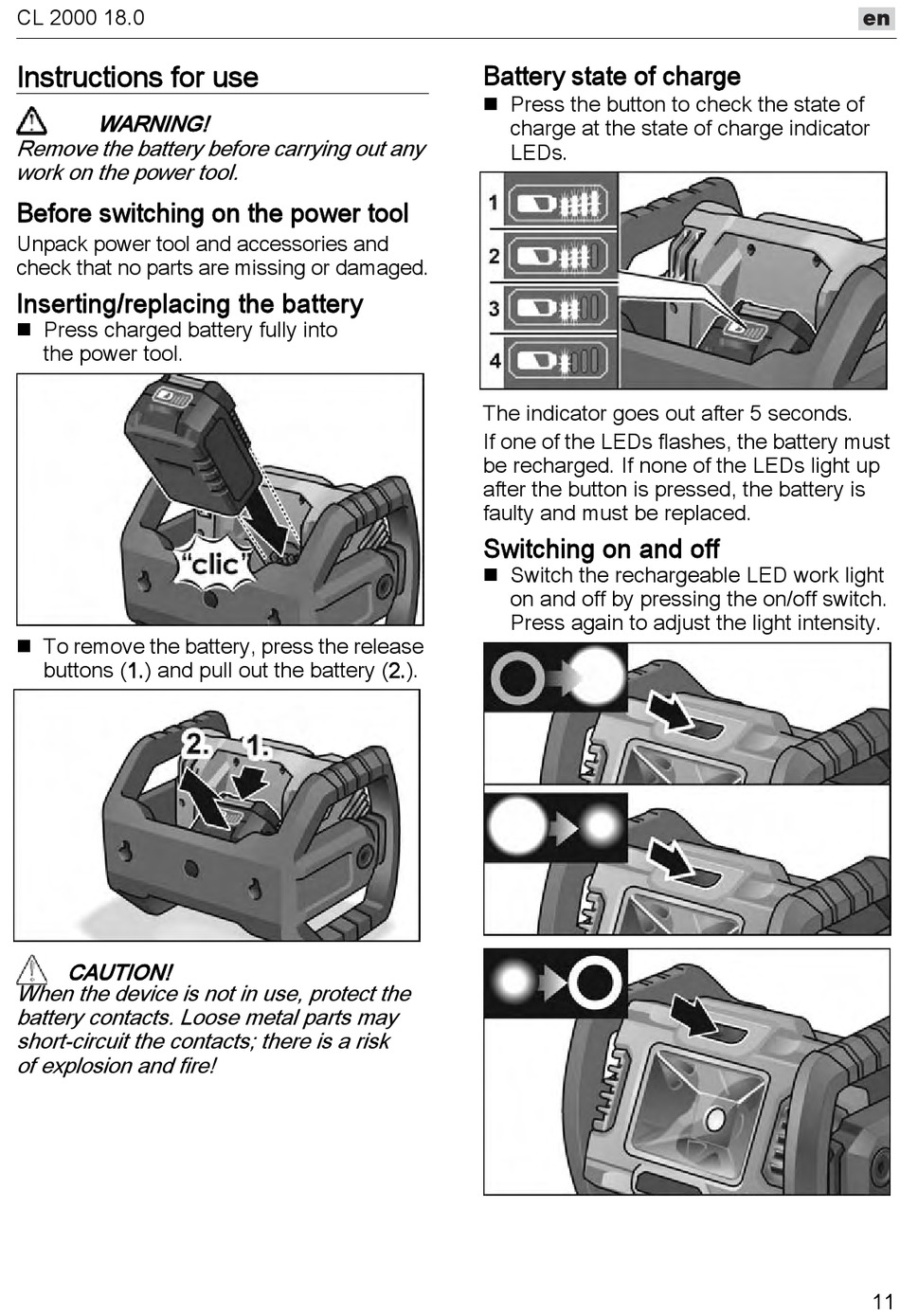 CL 2000 18.0

en

Instructions for use

WARNING!
Remove the battery before carrying out any work on the power tool.

Before switching on the power tool
Unpack power tool and accessories and check that no parts are missing or damaged.

Inserting/replacing the battery
■ Press charged battery fully into the power tool.

"clic"

■ To remove the battery, press the release buttons (1.) and pull out the battery (2.).

2.
1.

CAUTION!
When the device is not in use, protect the battery contacts. Loose metal parts may short-circuit the contacts; there is a risk of explosion and fire!

Battery state of charge
■ Press the button to check the state of charge at the state of charge indicator LEDs.

1
2
3
4

The indicator goes out after 5 seconds.
If one of the LEDs flashes, the battery must be recharged. If none of the LEDs light up after the button is pressed, the battery is faulty and must be replaced.

Switching on and off
■ Switch the rechargeable LED work light on and off by pressing the on/off switch. Press again to adjust the light intensity.

11