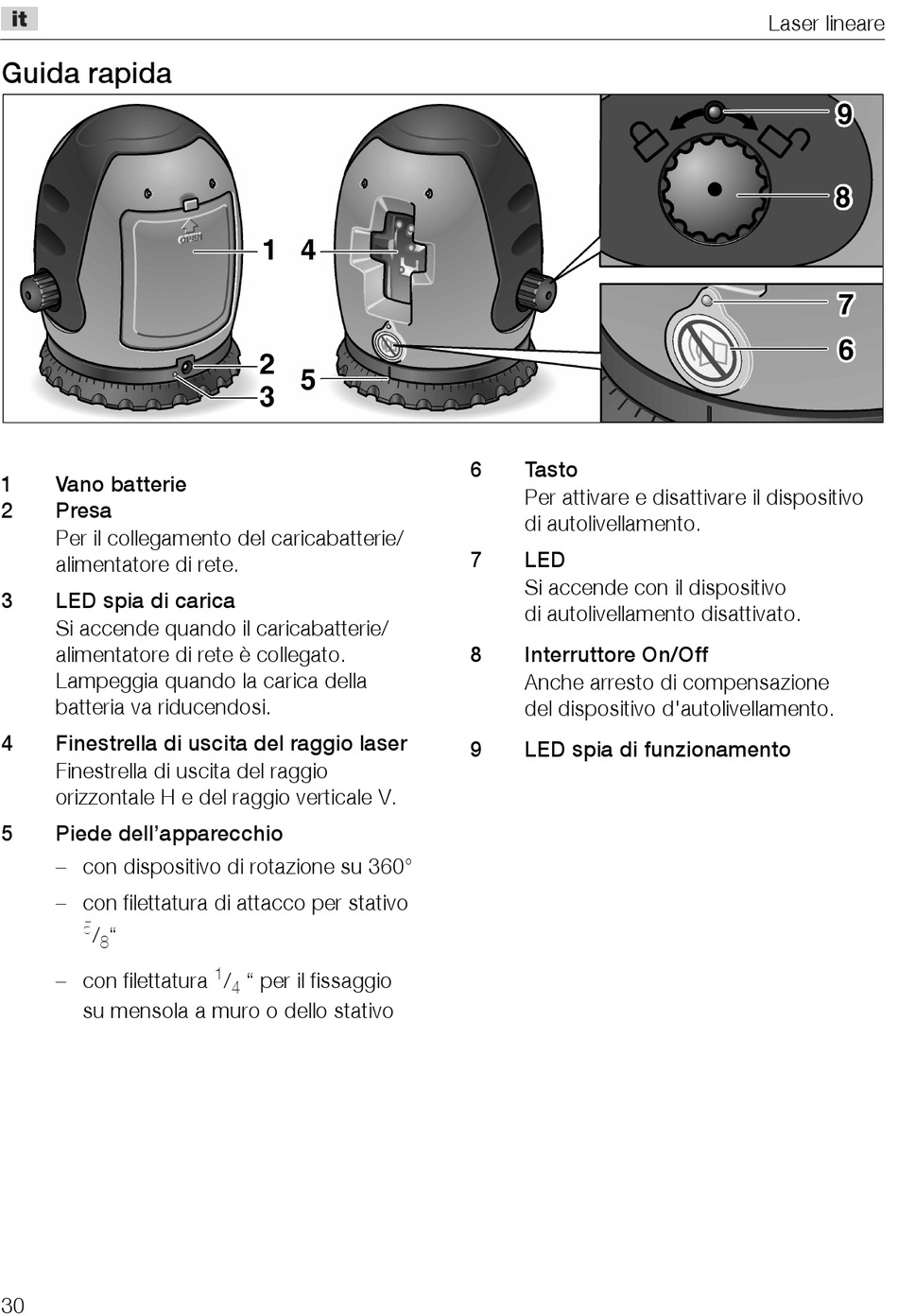 it

Laser lineare

Guida rapida

OPEN

1 4

2
3

5

9

8

7

6

1 Vano batterie
2 Presa
Per il collegamento del caricabatterie/ alimentatore di rete.

3 LED spia di carica
Si accende quando il caricabatterie/ alimentatore di rete è collegato. Lampeggia quando la carica della batteria va riducendosi.

4 Finestrella di uscita del raggio laser
Finestrella di uscita del raggio orizzontale H e del raggio verticale V.

5 Piede dell'apparecchio
– con dispositivo di rotazione su 360°
– con filettatura di attacco per stativo $^5/_8$“
– con filettatura $^1/_4$ “ per il fissaggio su mensola a muro o dello stativo

6 Tasto
Per attivare e disattivare il dispositivo di autolivellamento.

7 LED
Si accende con il dispositivo di autolivellamento disattivato.

8 Interruttore On/Off
Anche arresto di compensazione del dispositivo d'autolivellamento.

9 LED spia di funzionamento

30