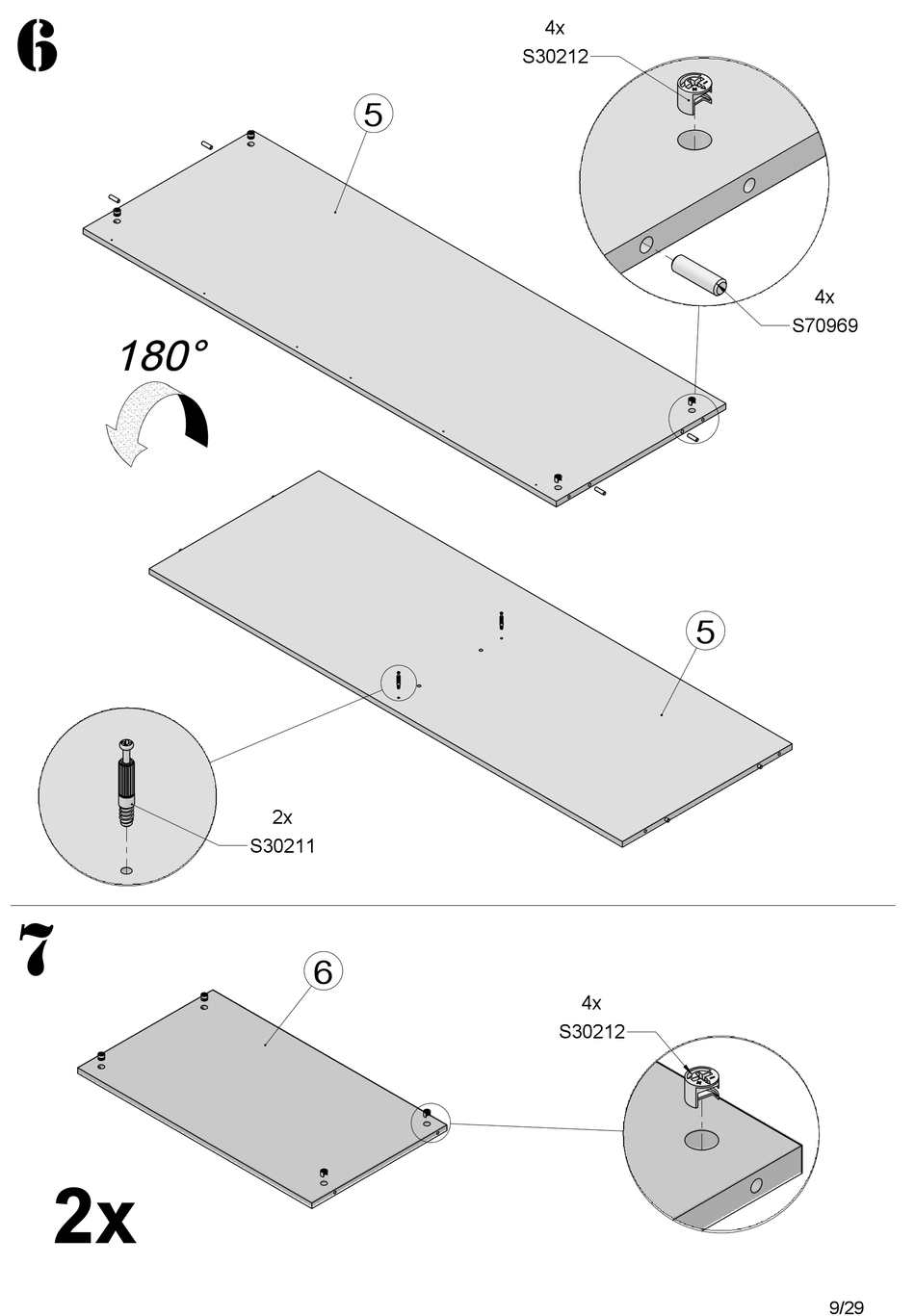 6

4x
S30212

5

4x
S70969

180°

5

2x
S30211

7

6

4x
S30212

2x

9/29