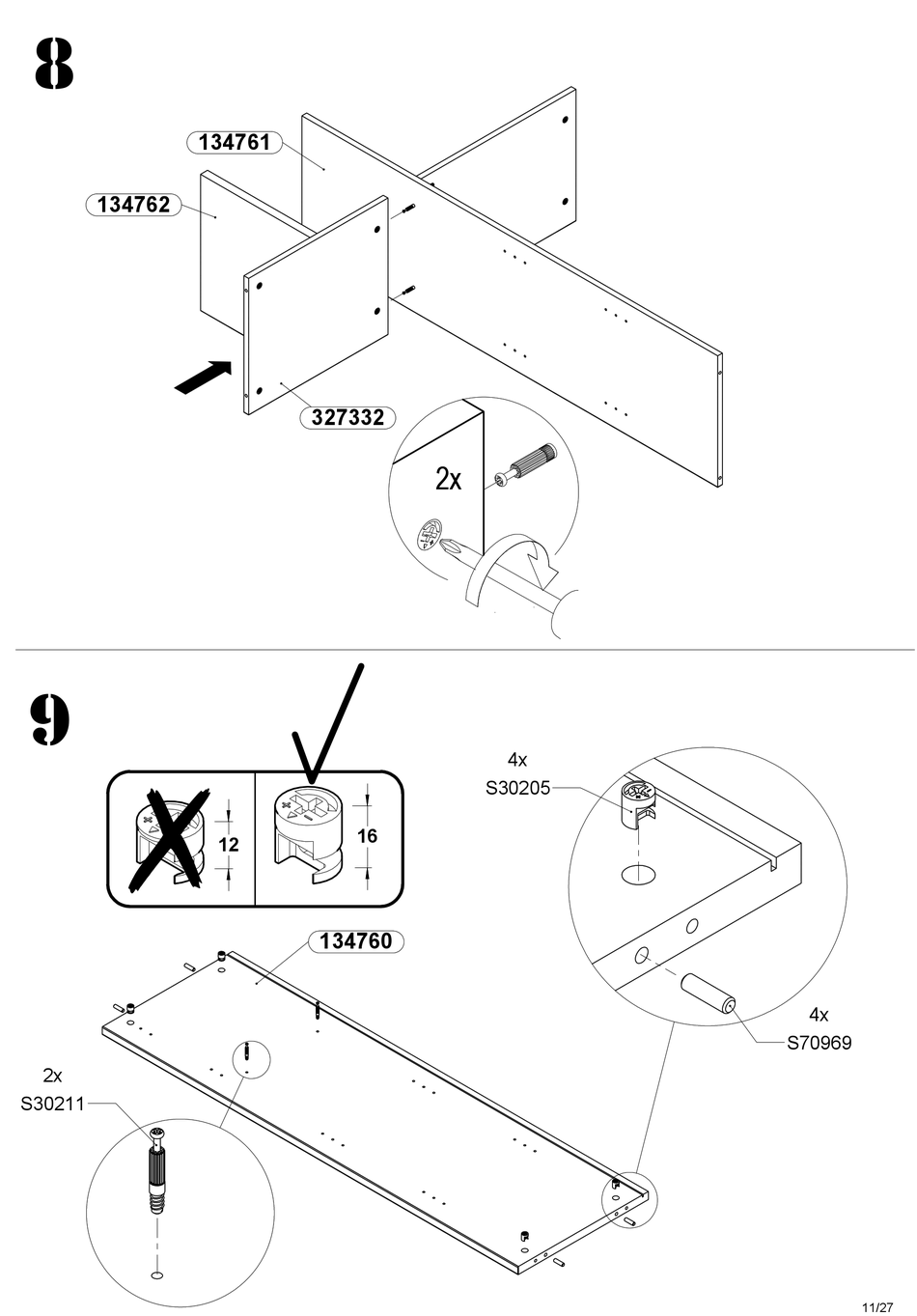 8

134761

134762

327332

2x

9

12

16

4x
S30205

134760

4x
S70969

2x
S30211

11/27