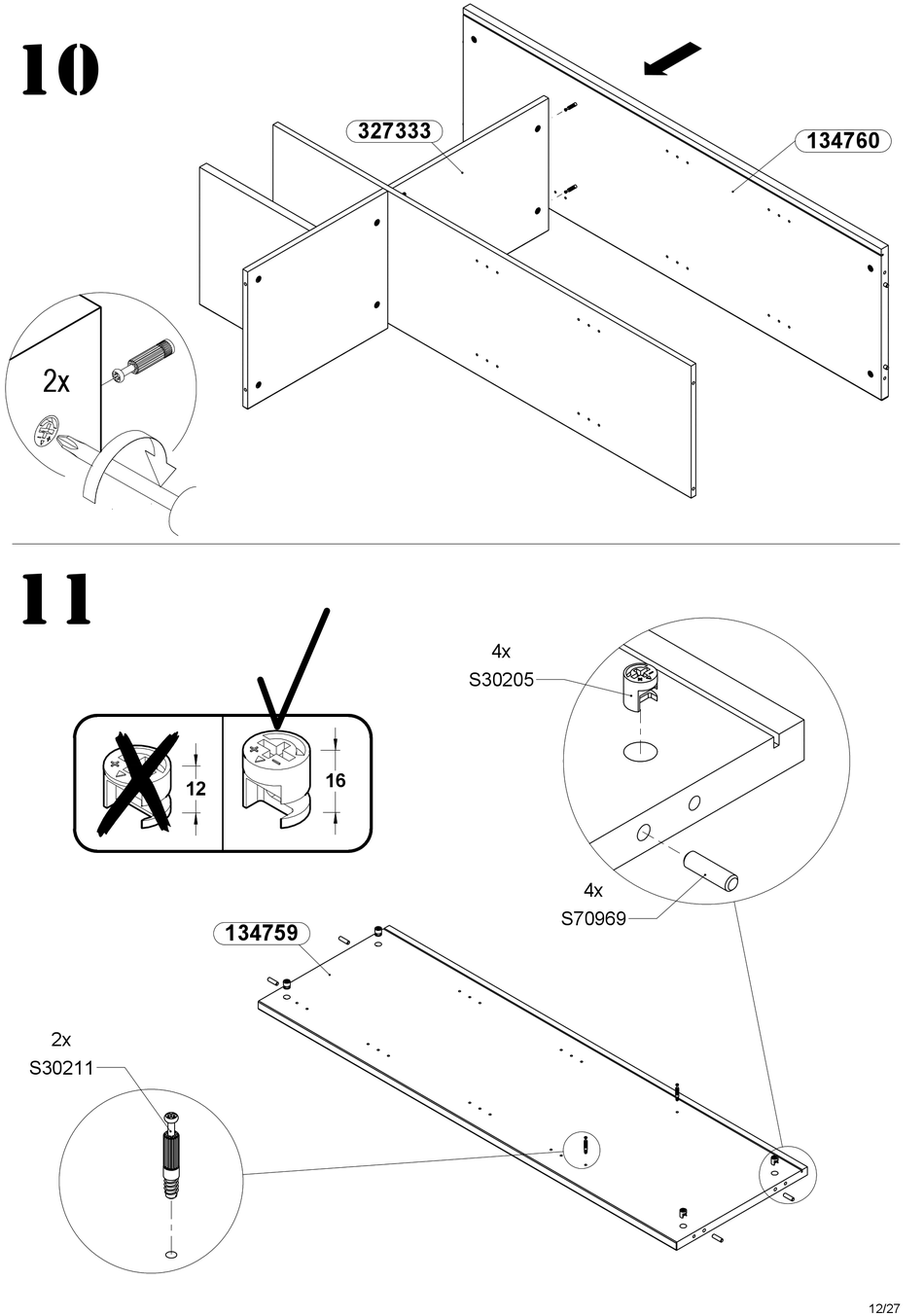 10

327333

134760

2x

11

12

16

4x
S30205

4x
S70969

134759

2x
S30211

12/27