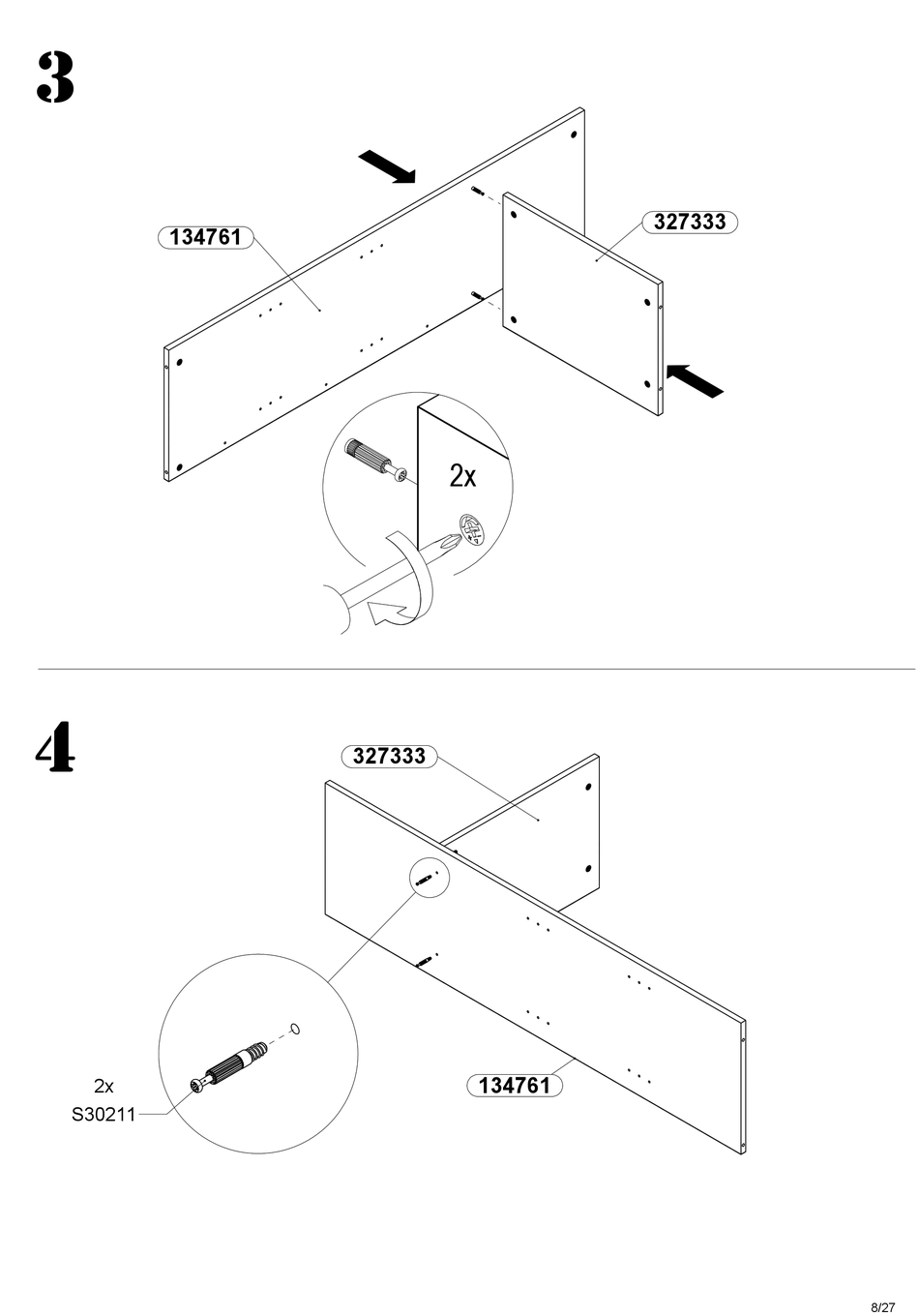 3

134761

327333

2x

4

327333

2x
S30211

134761

8/27