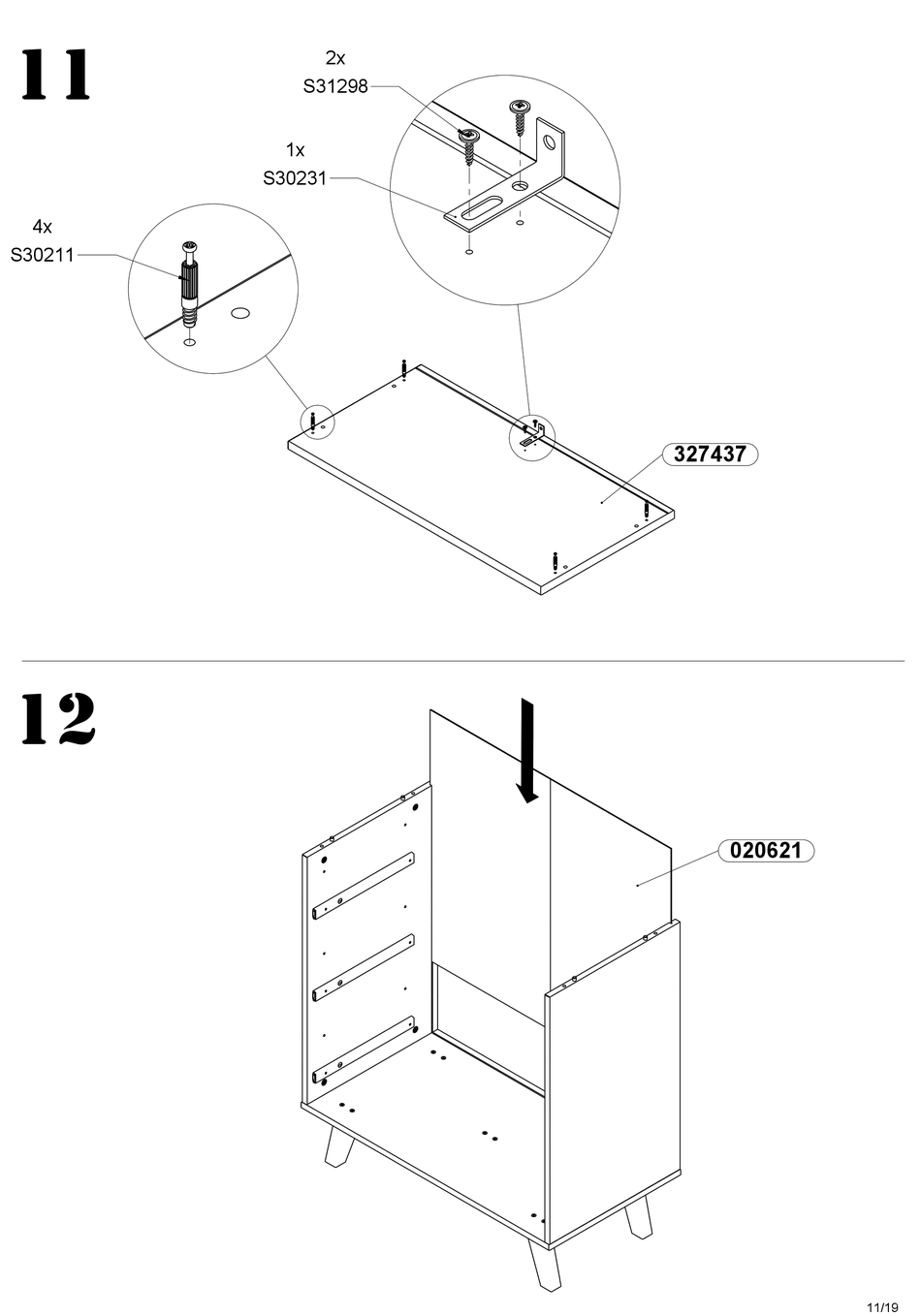 11

2x
S31298

1x
S30231

4x
S30211

327437

12

020621

11/19