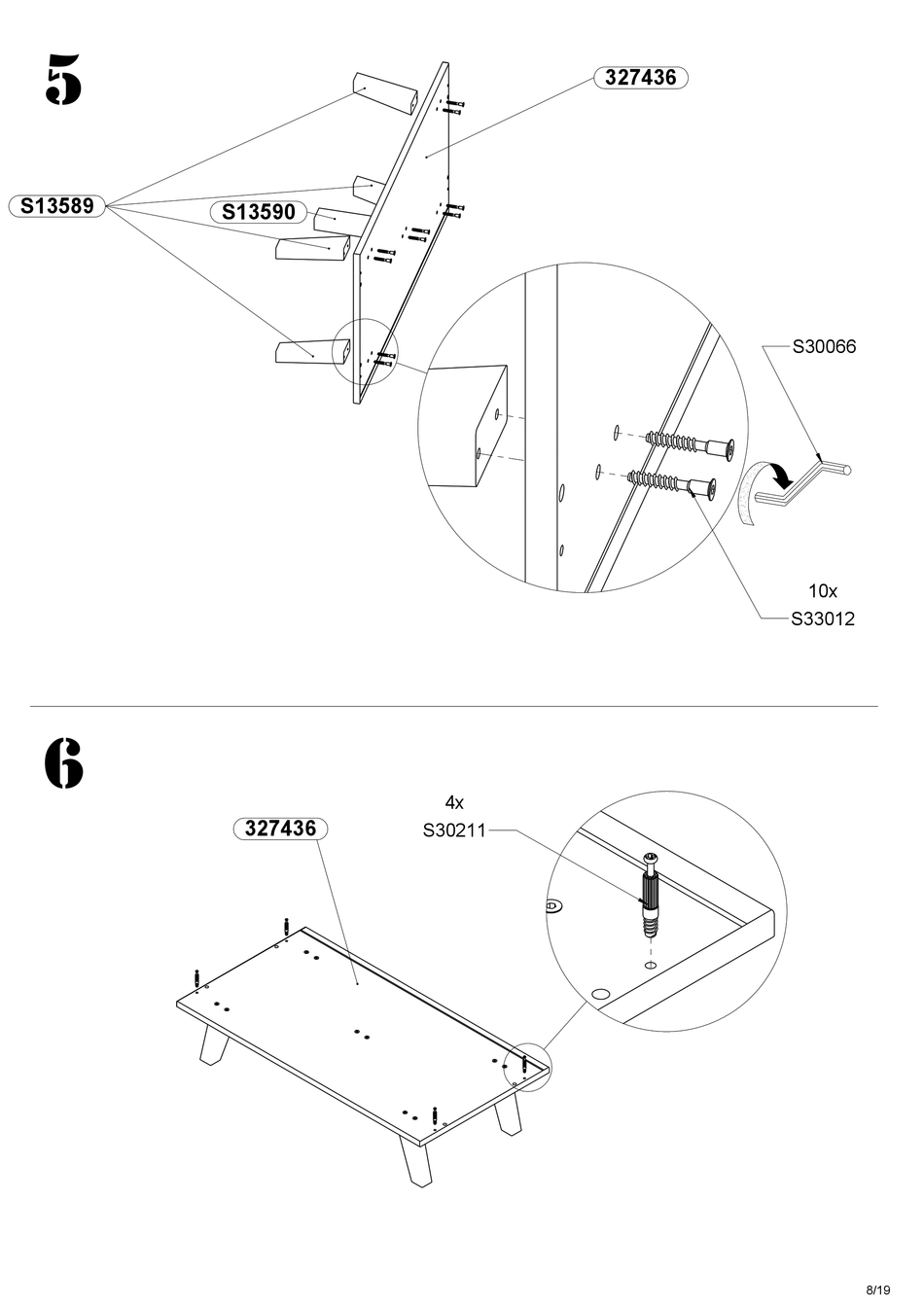 5

327436

S13589

S13590

S30066

10x

S33012

6

4x

S30211

327436

8/19