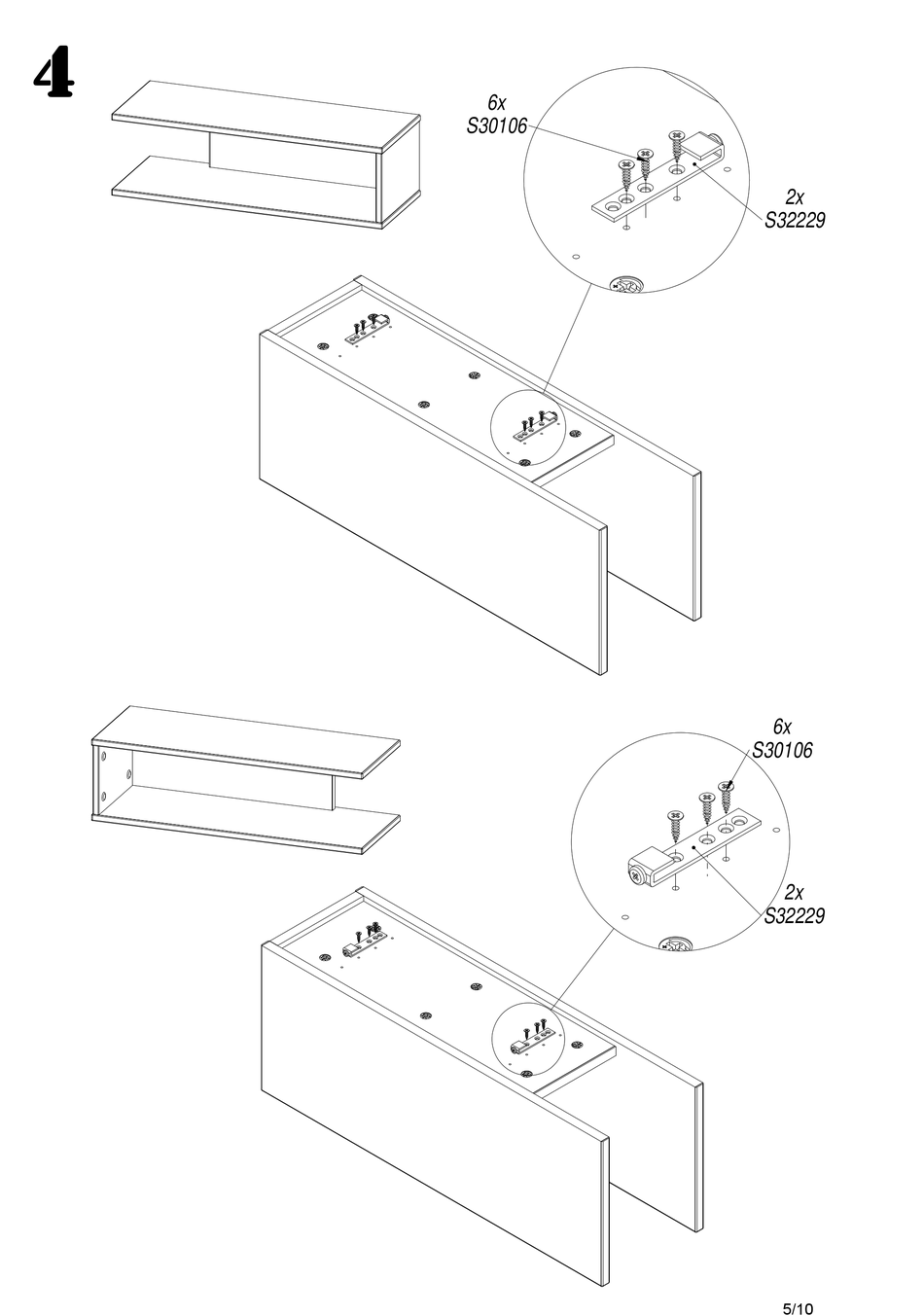 4

6x
S30106

2x
S32229

6x
S30106

2x
S32229

5/10