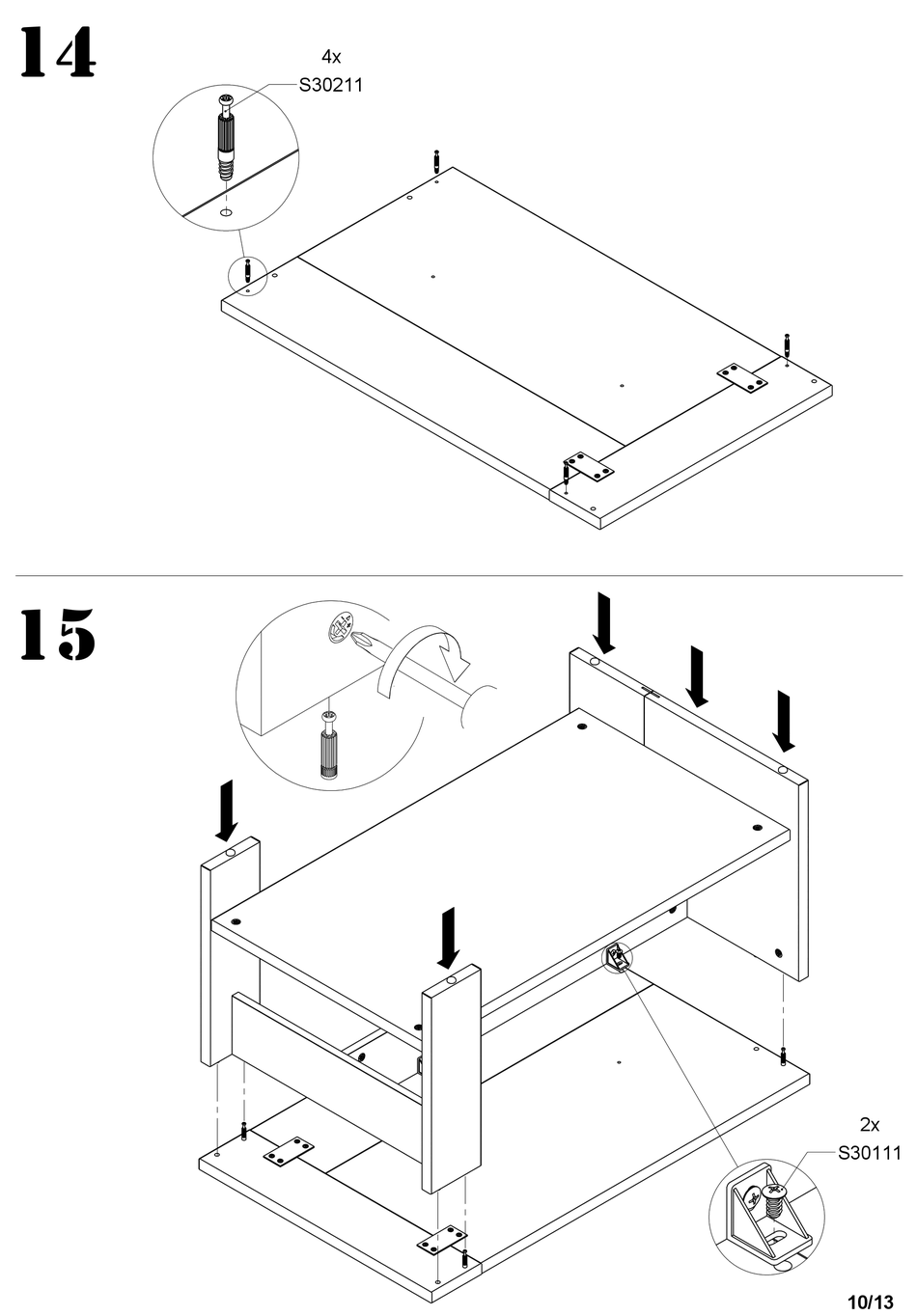 14

4x
S30211

15

2x
S30111

10/13