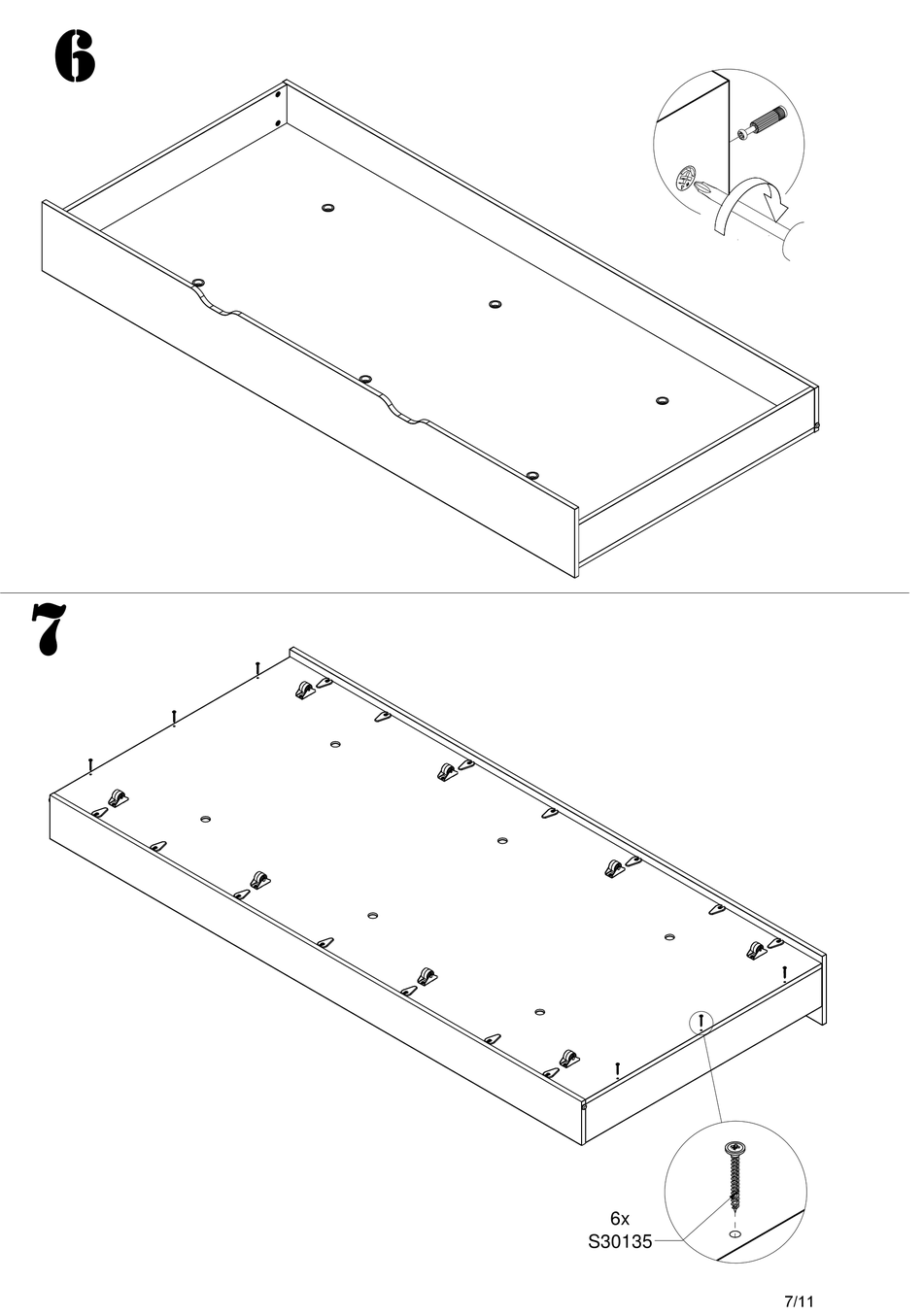 6

7

6x
S30135

7/11