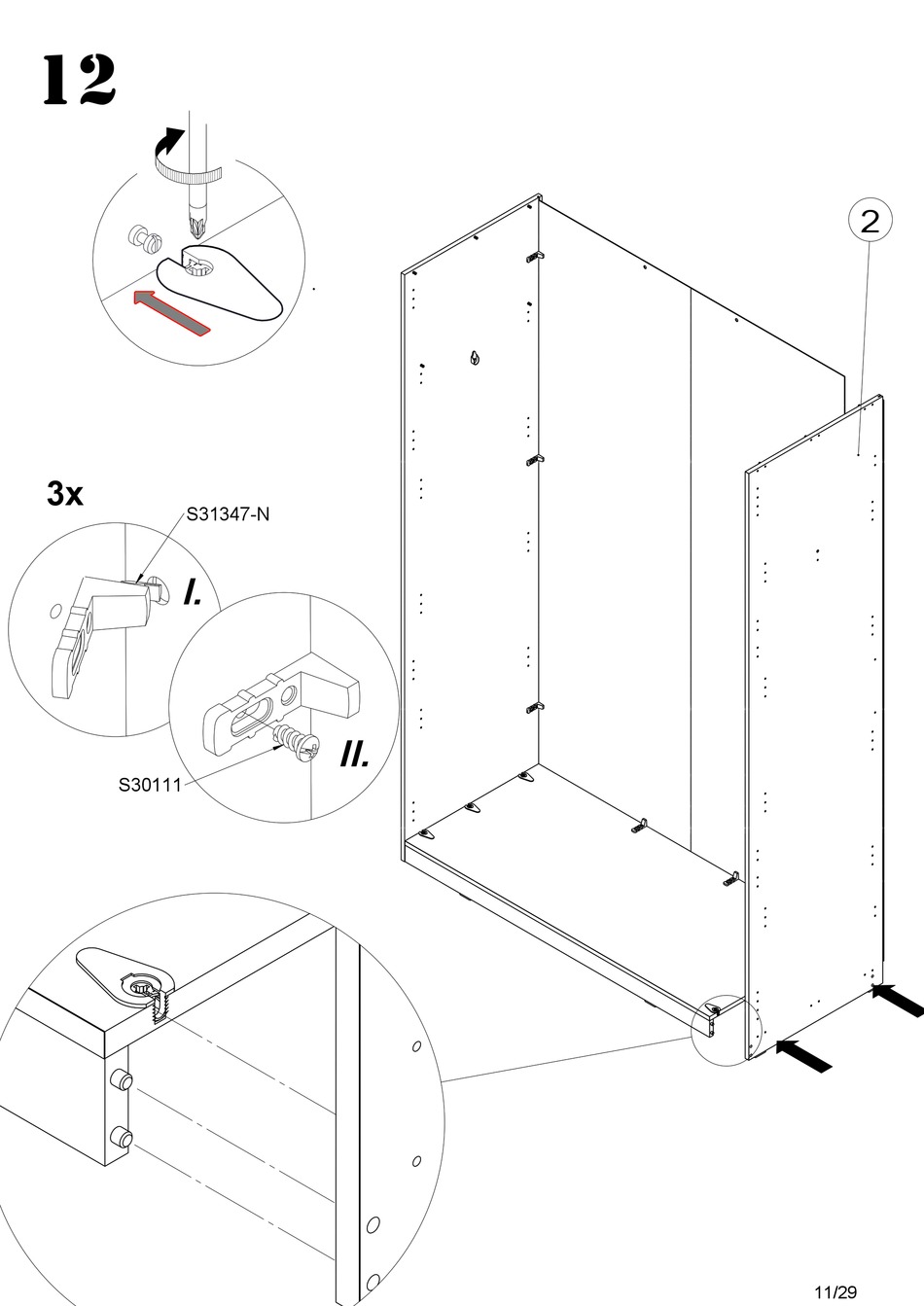 12

2

3x

S31347-N

I.

II.

S30111

11/29