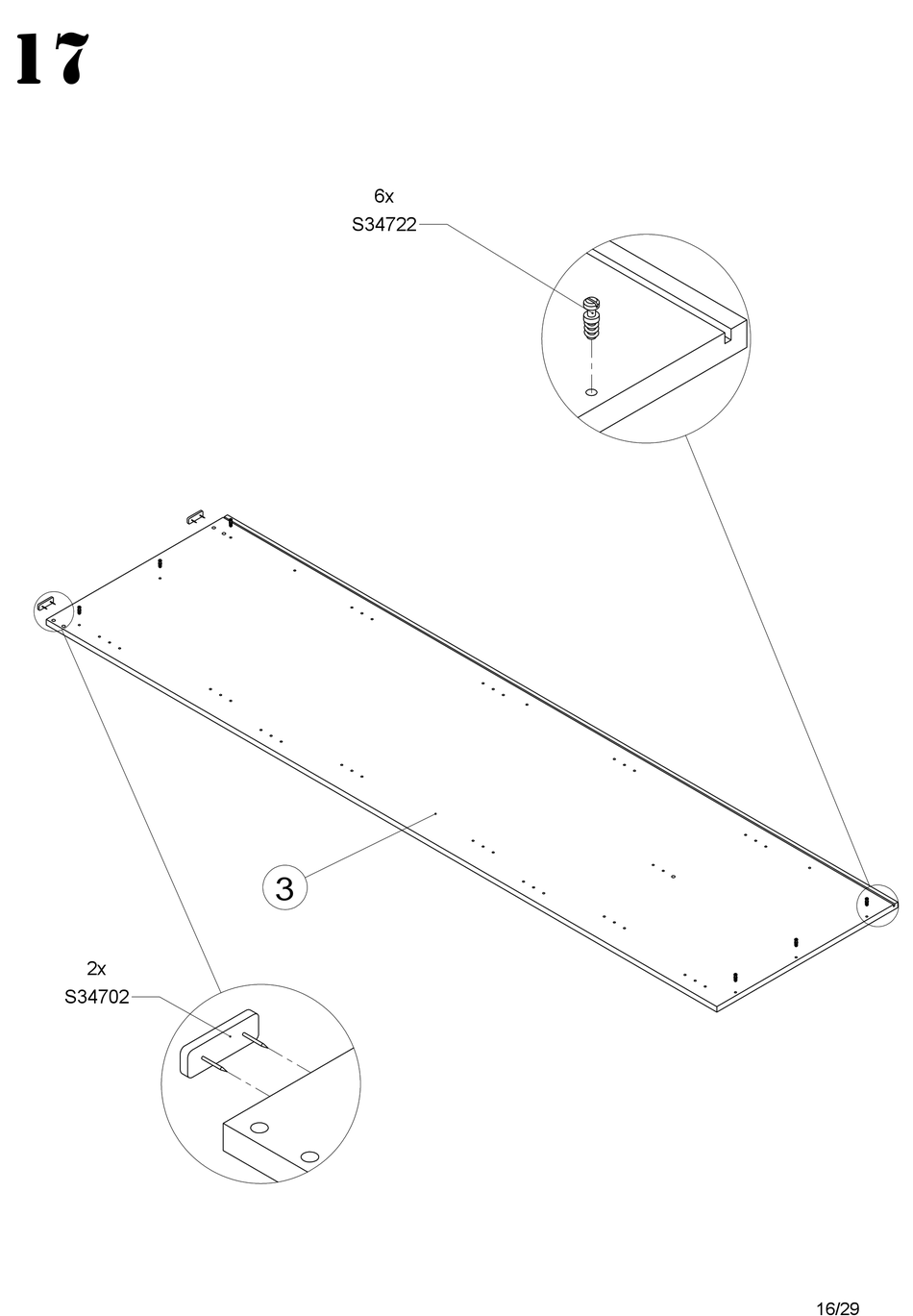 17

6x
S34722

3

2x
S34702

16/29