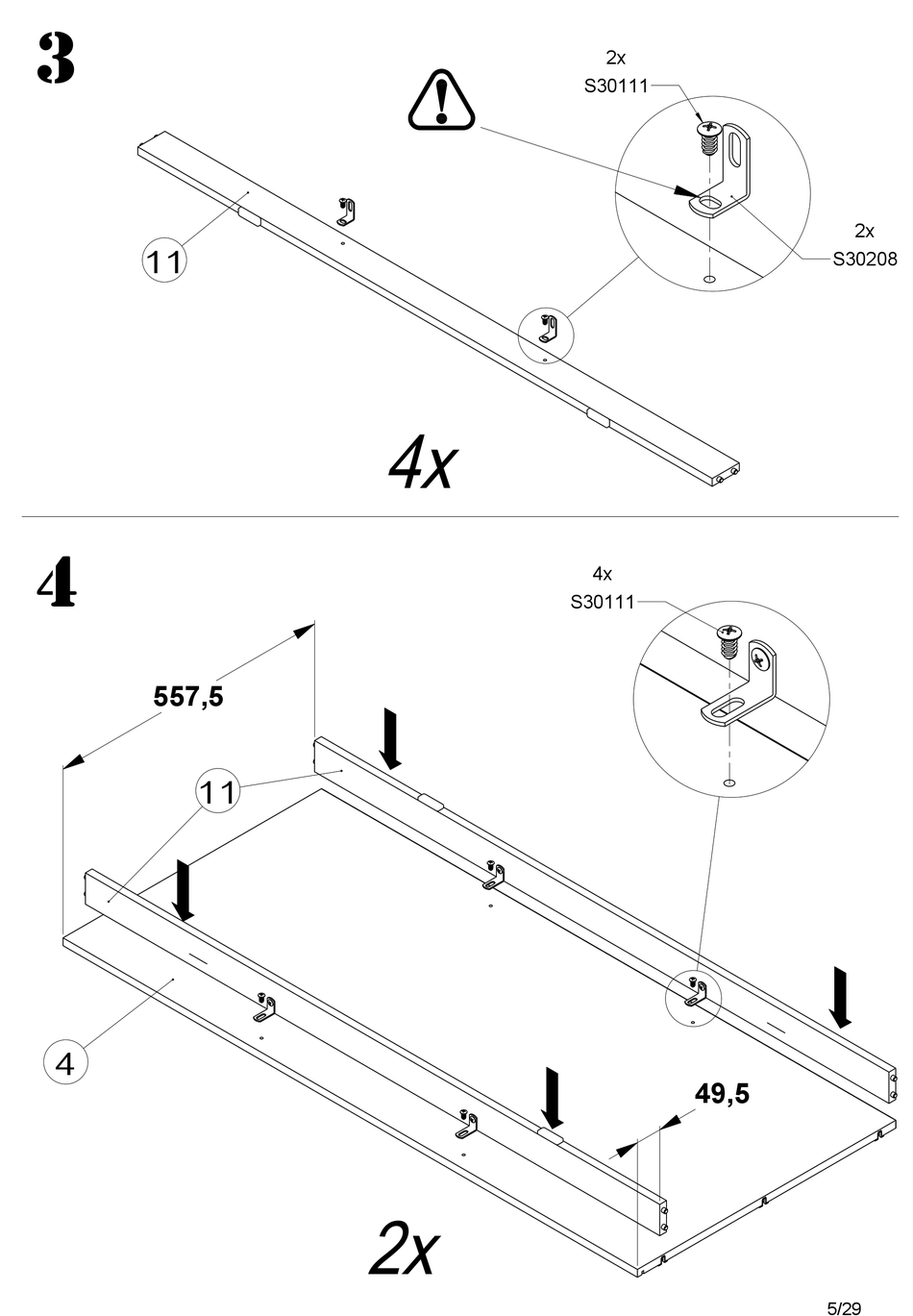 3

2x
S30111

2x
S30208

11

4x

4

4x
S30111

557,5

11

4

49,5

2x

5/29