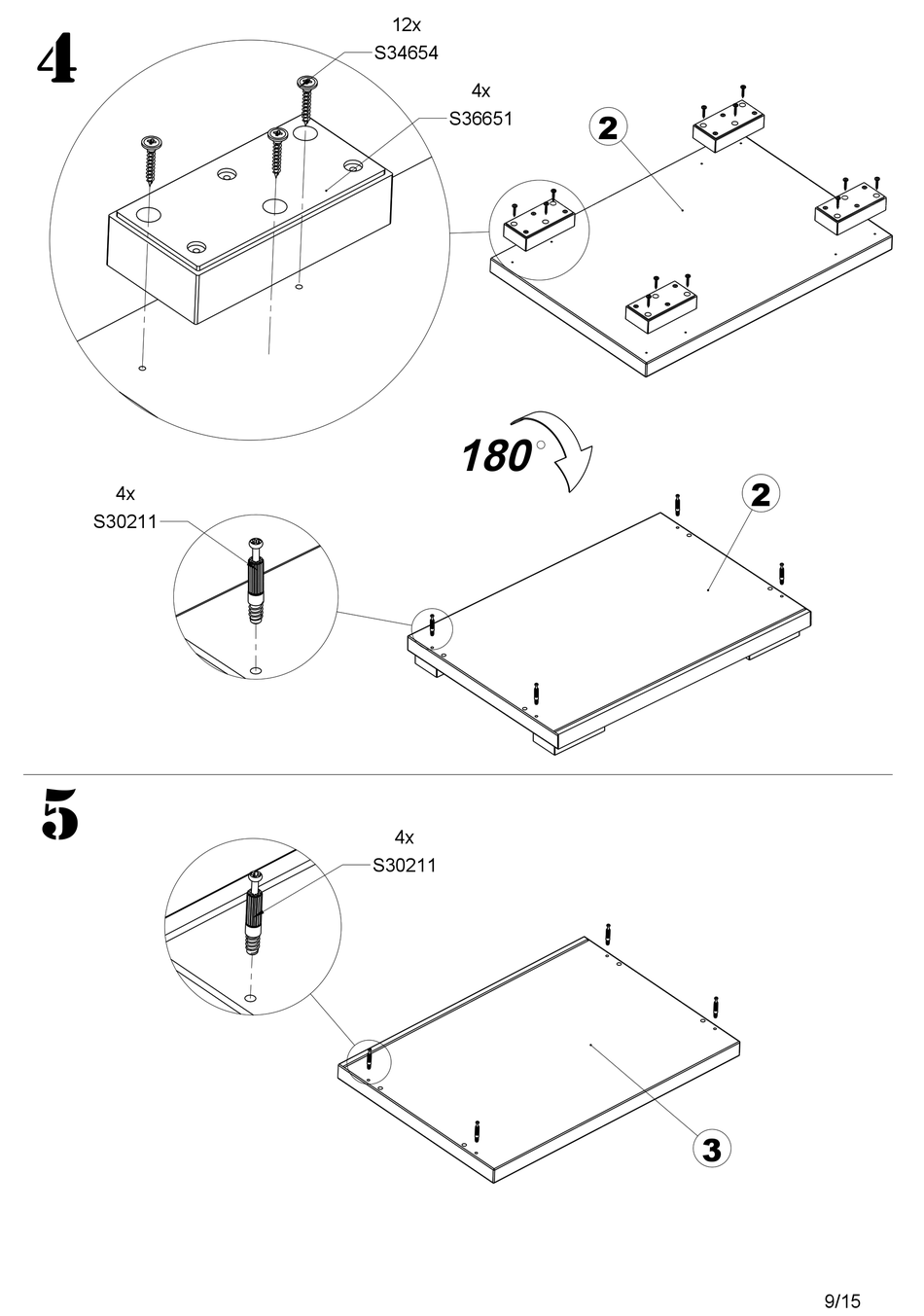 4

12x
S34654

4x
S36651

2

180°

4x
S30211

2

5

4x
S30211

3

9/15