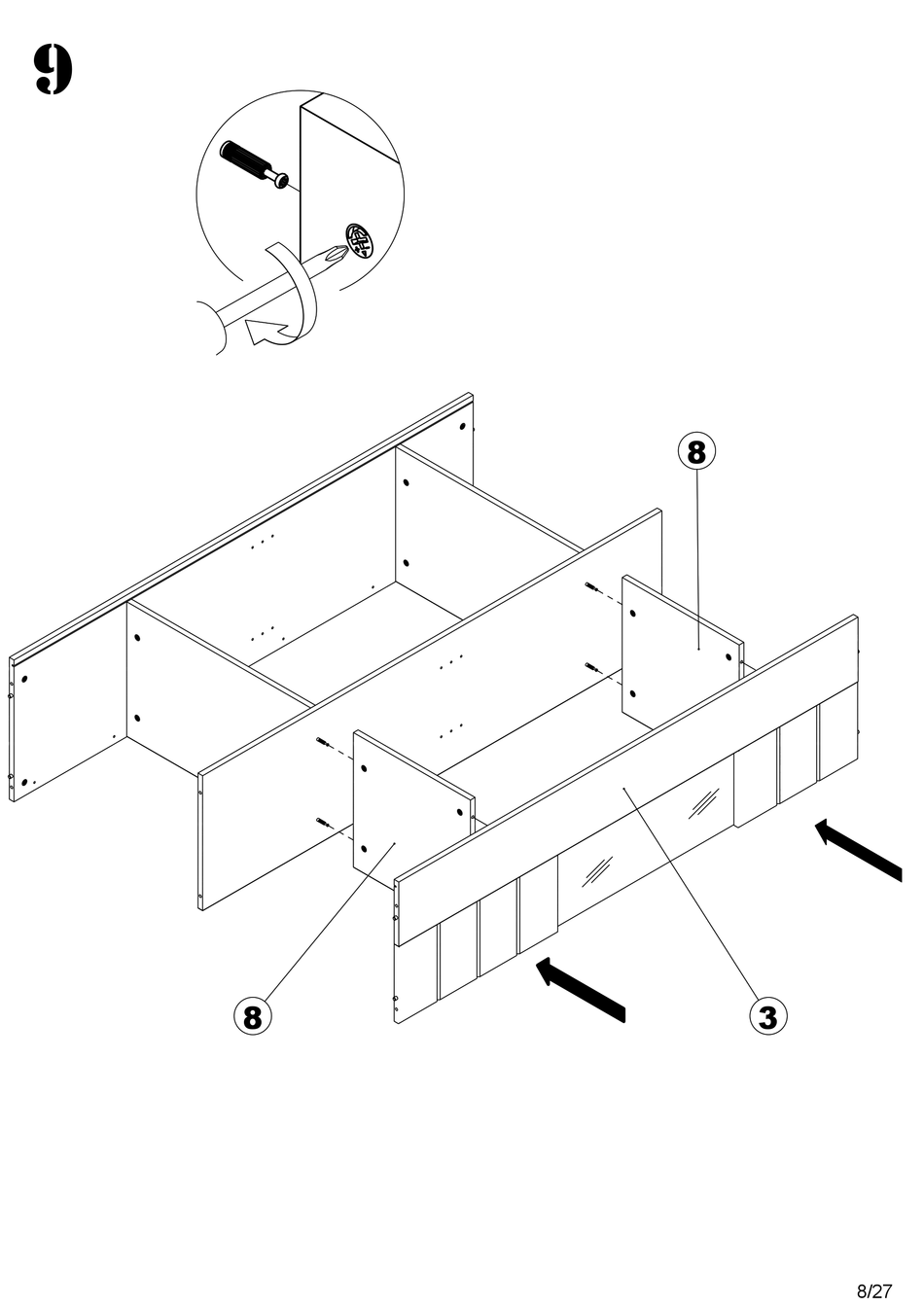 9

8

8

3

8/27